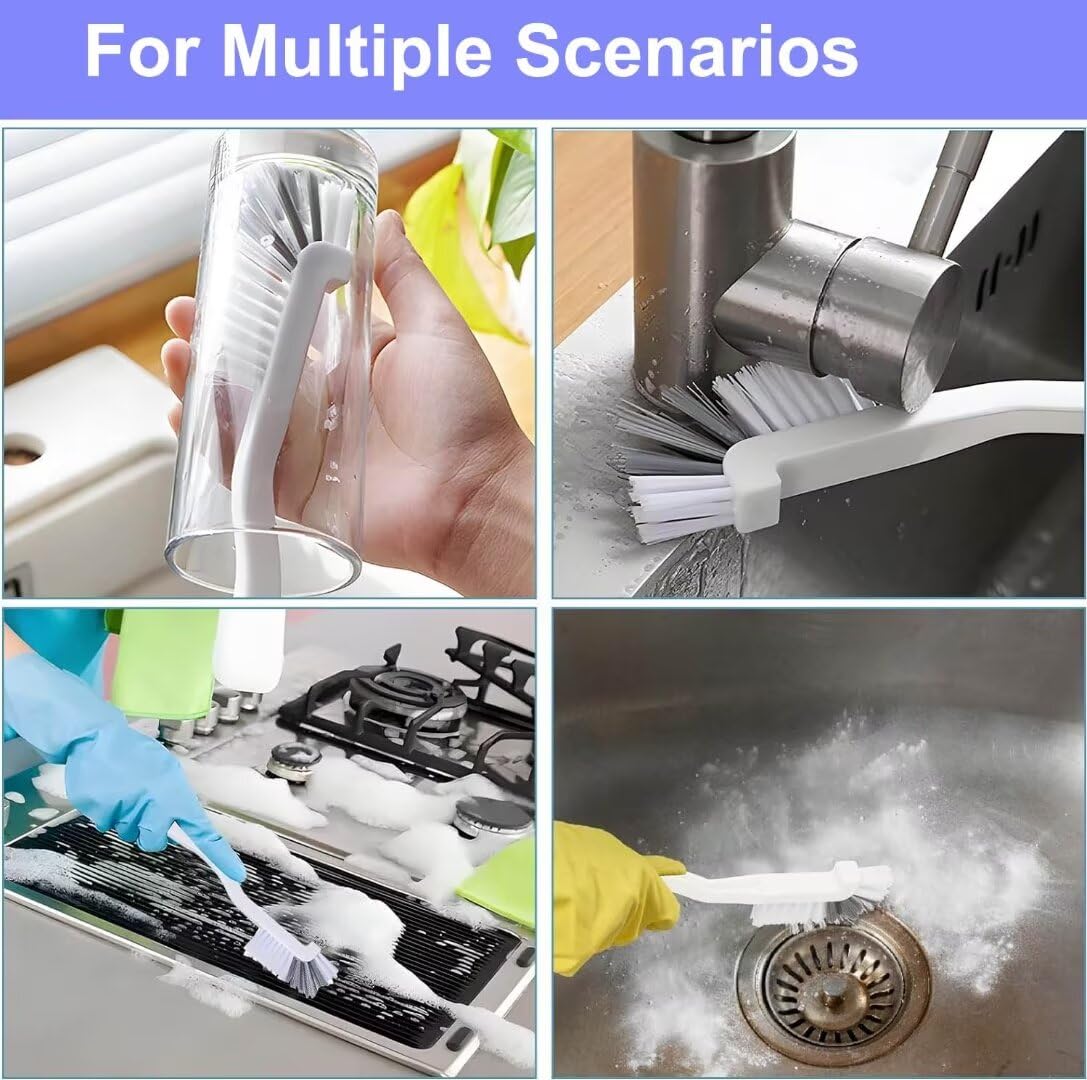 For Multiple Scenarios