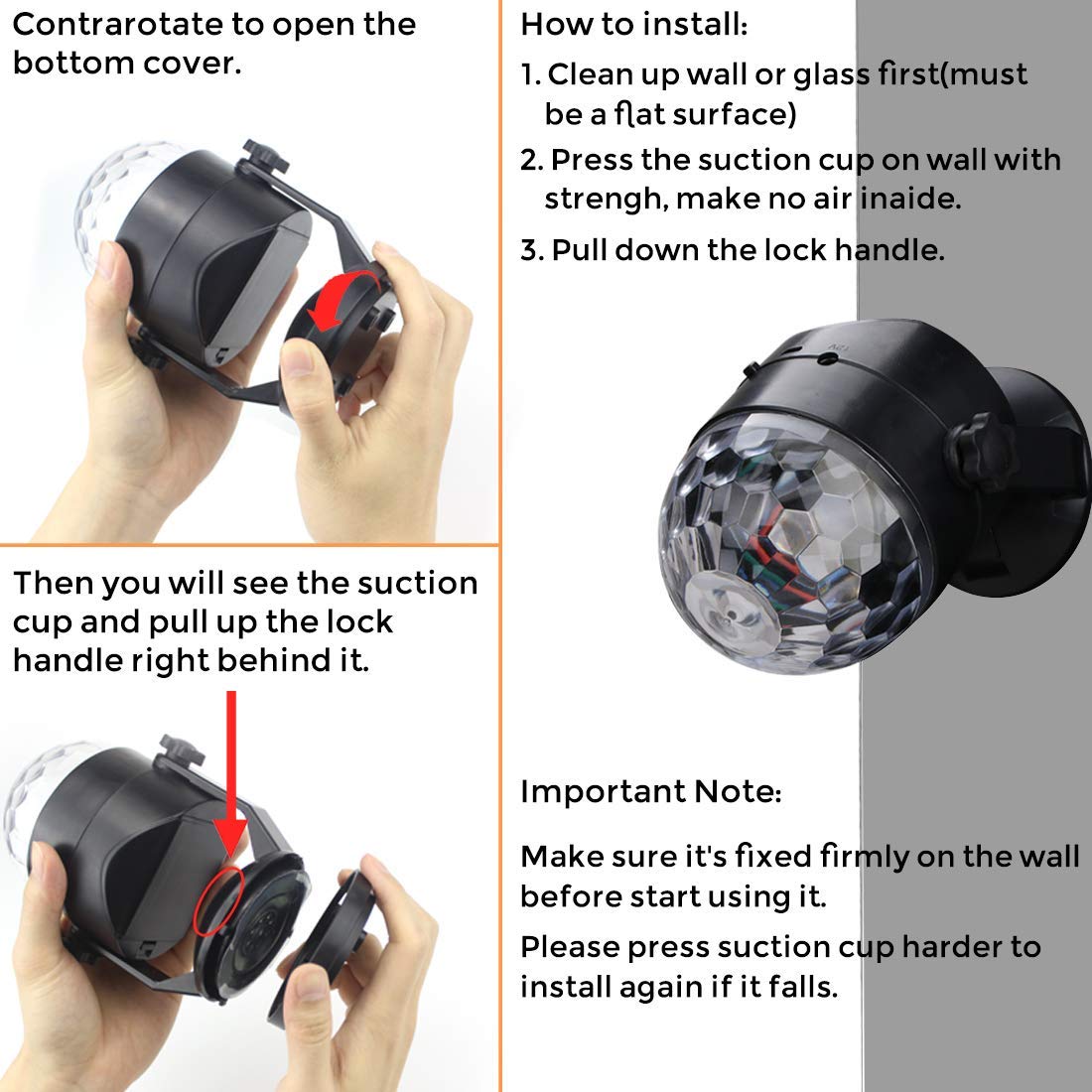 Contrarotate to open the bottom cover.

Then you will see the suction cup and pull up the lock handle right behind it.

How to install:

1. Clean up wall or glass first(must be a flat surface)

2. Press the suction cup on wall with strengh, make no air inaide.

3. Pull down the lock handle.

Important Note:

Make sure it's fixed firmly on the wall before start using it.

Please press suction cup harder to install again if it falls.