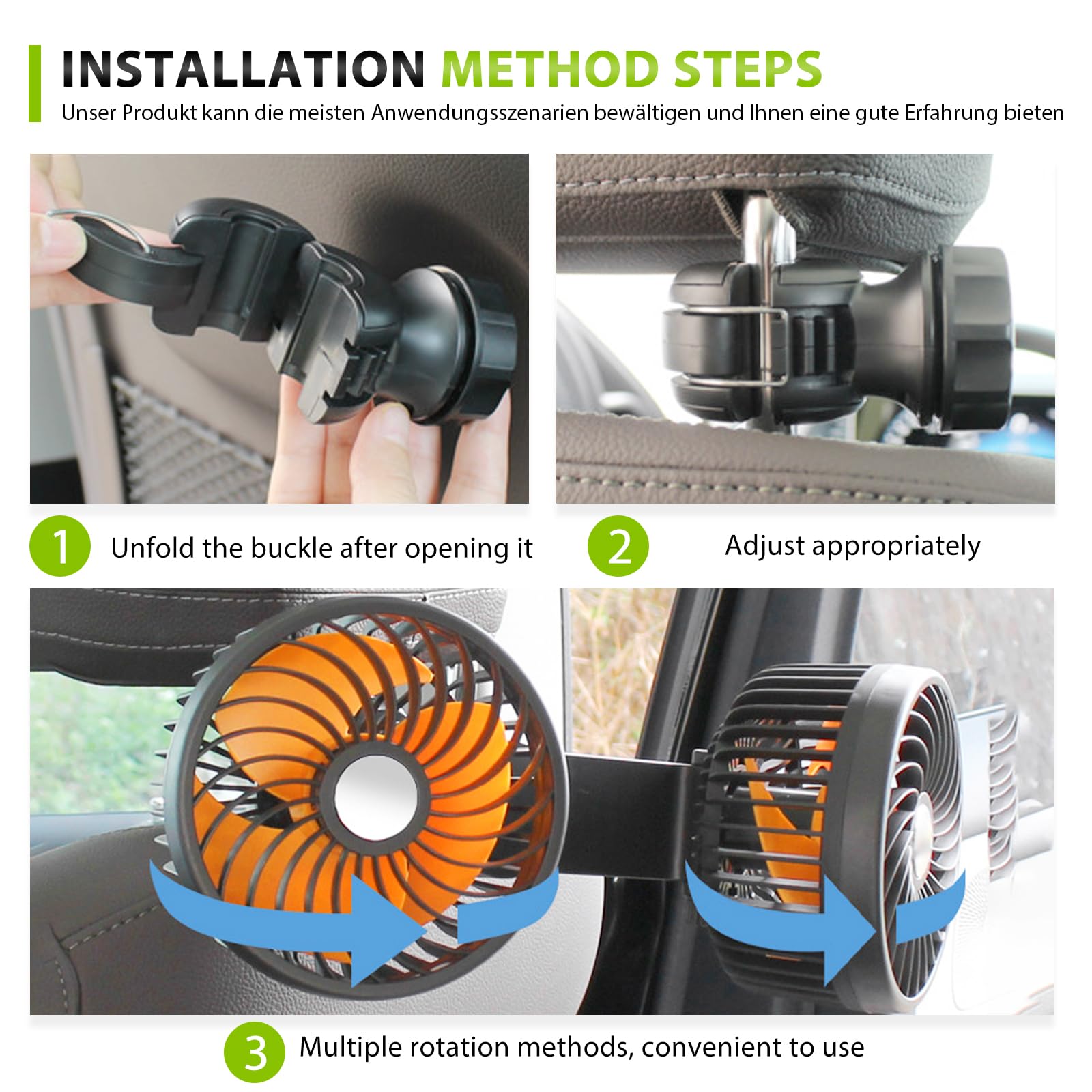 INSTALLATION METHOD STEPS

Unser Produkt kann die meisten Anwendungsszenarien bewältigen und Ihnen eine gute Erfahrung bieten

1 Unfold the buckle after opening it

2 Adjust appropriately

3 Multiple rotation methods, convenient to use