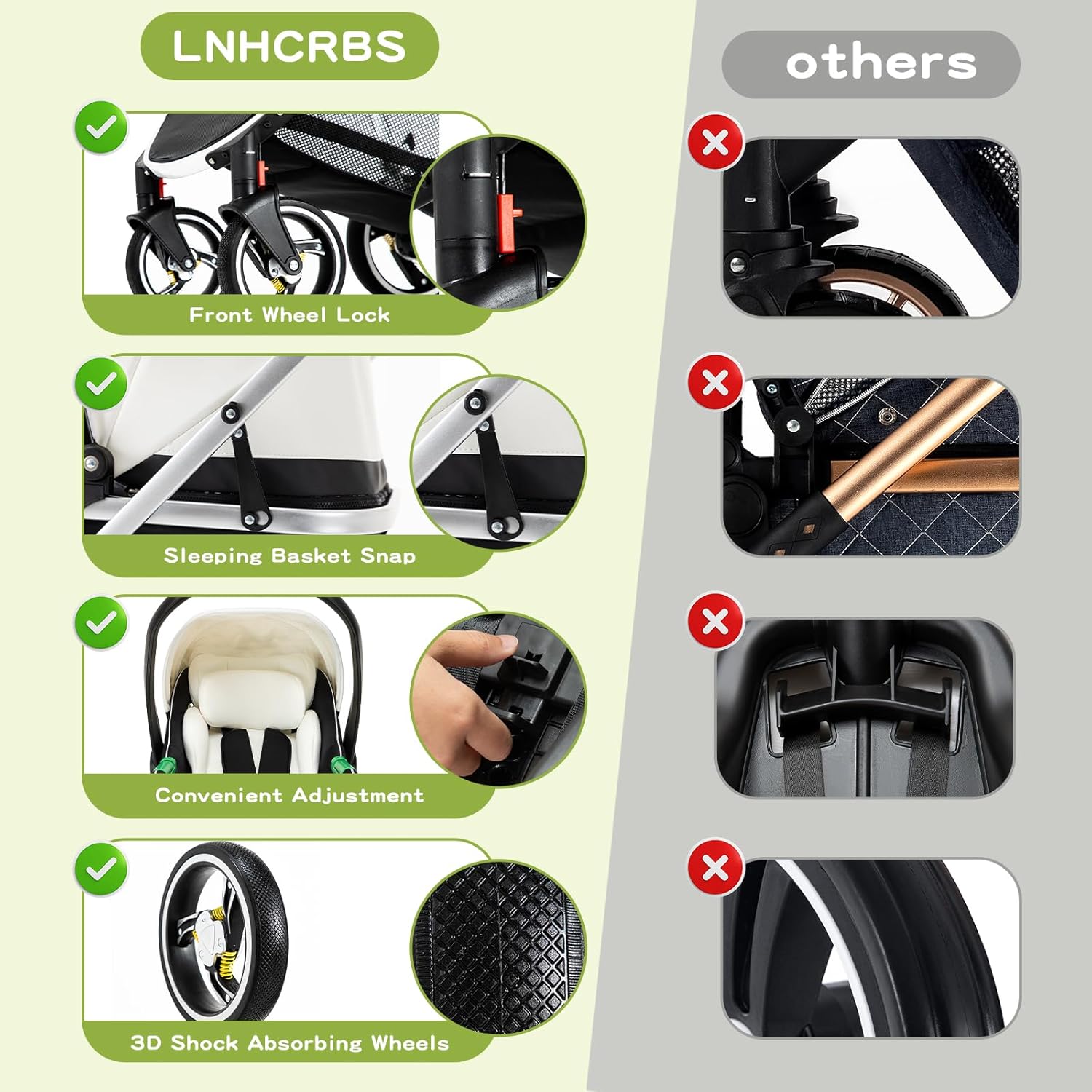 LNHCRBS

Front Wheel Lock

Sleeping Basket Snap

Convenient Adjustment

3D Shock Absorbing Wheels

others