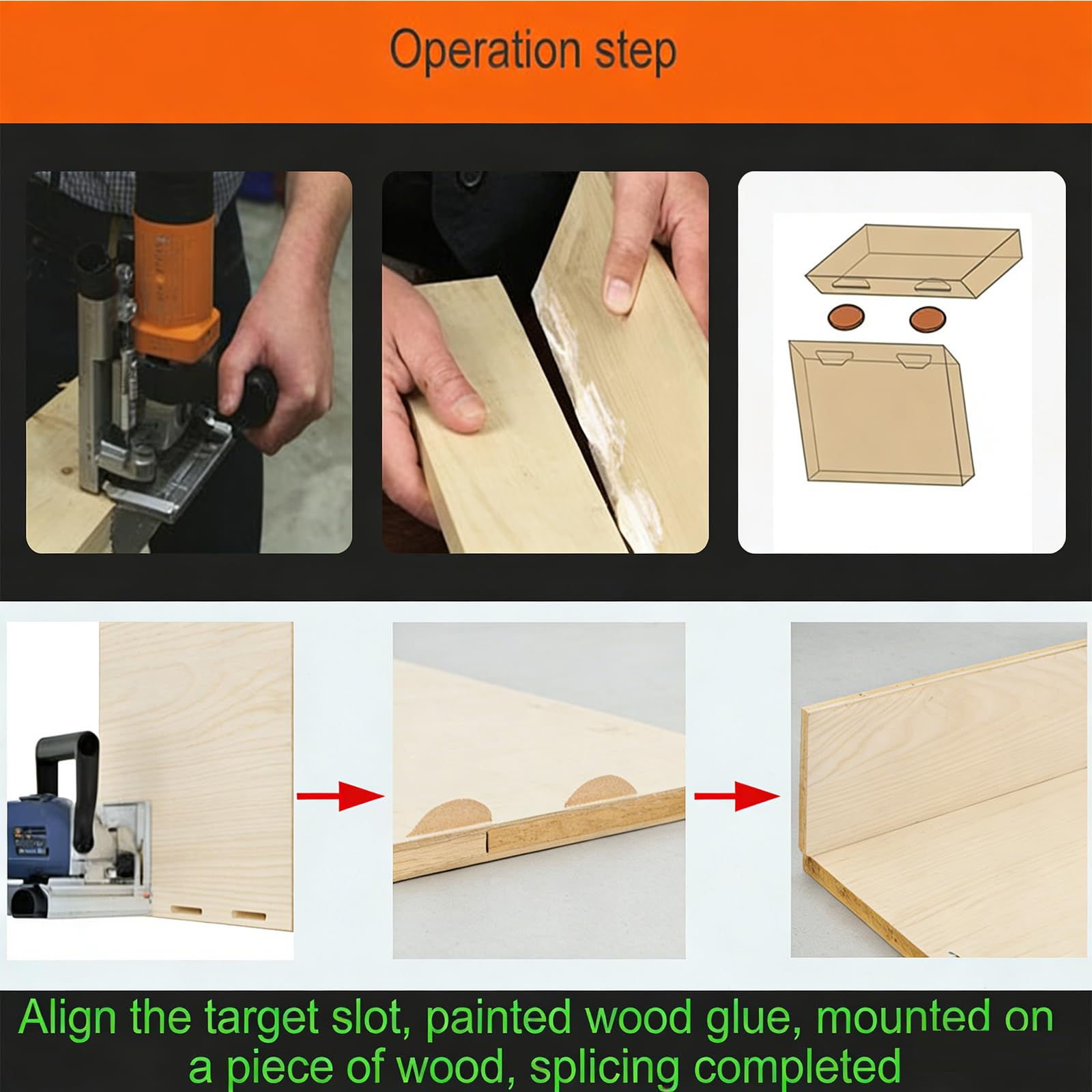 Operation step

Align the target slot, painted wood glue, mounted on a piece of wood, splicing completed