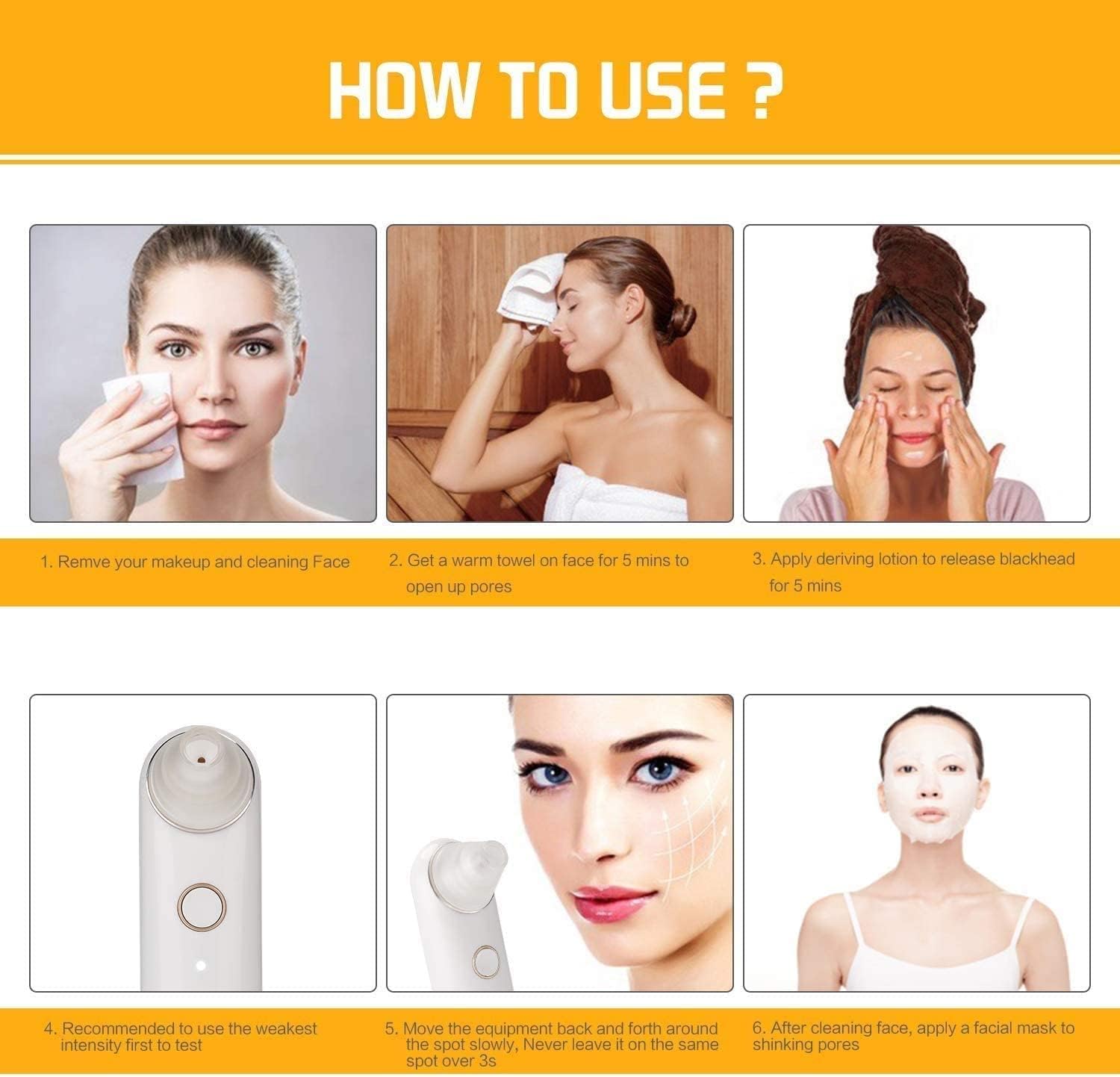 HOW TO USE ?

1. Remve your makeup and cleaning Face

2. Get a warm towel on face for 5 mins to open up pores

3. Apply deriving lotion to release blackhead for 5 mins

4. Recommended to use the weakest intensity first to test

5. Move the equipment back and forth around the spot slowly, Never leave it on the same spot over 3s

6. After cleaning face, apply a facial mask to shinking pores