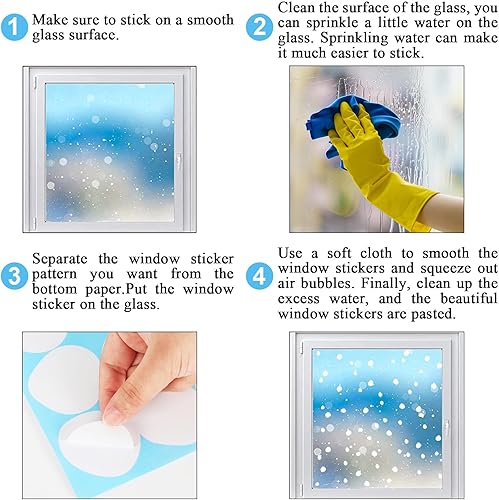 1 Make sure to stick on a smooth glass surface.

2 Clean the surface of the glass, you can sprinkle a little water on the glass. Sprinkling water can make it much easier to stick.

3 Separate the window sticker pattern you want from the bottom paper.Put the window sticker on the glass.

4 Use a soft cloth to smooth the window stickers and squeeze out air bubbles. Finally, clean up the excess water, and the beautiful window stickers are pasted.