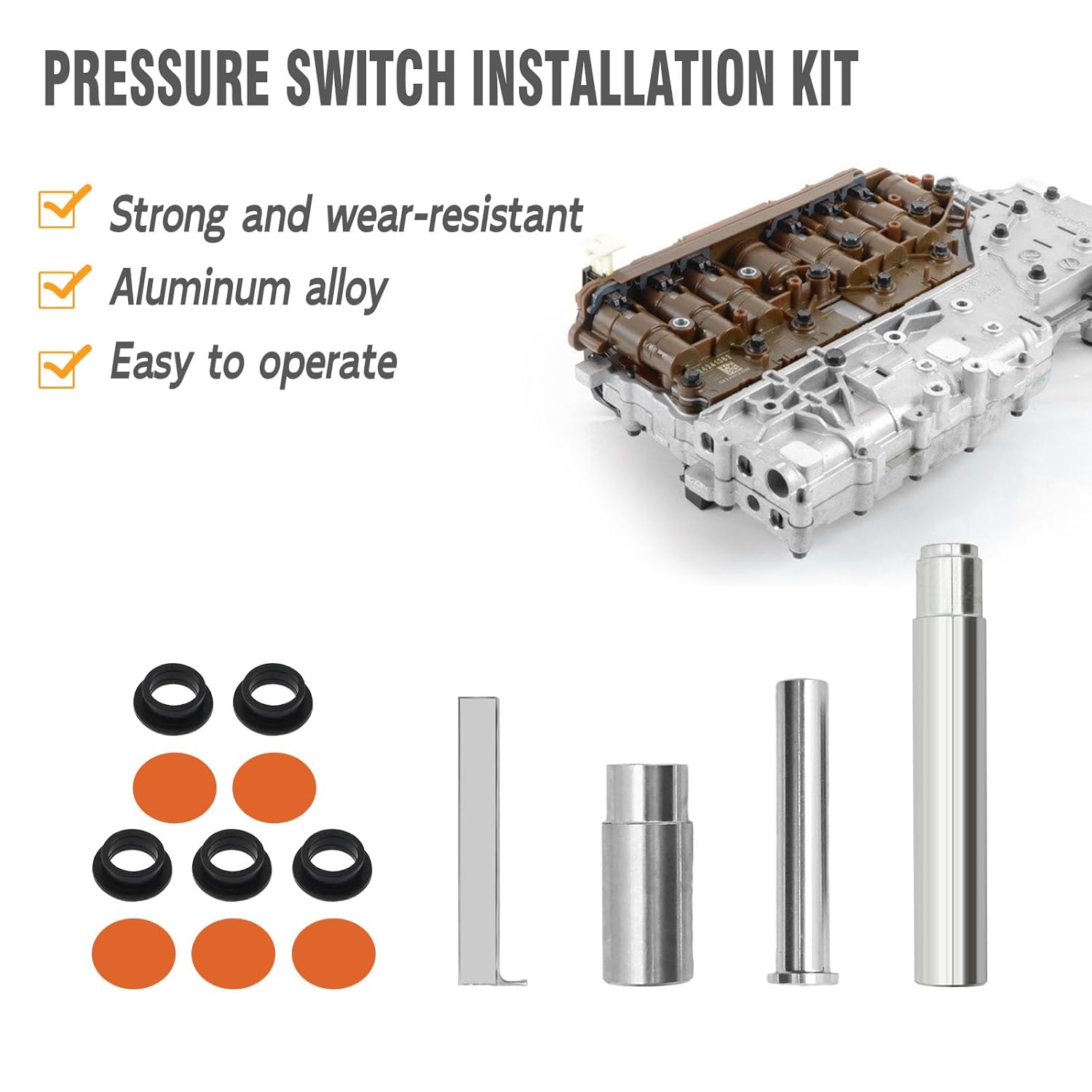 PRESSURE SWITCH INSTALLATION KIT

Strong and wear-resistant

Aluminum alloy

Easy to operate