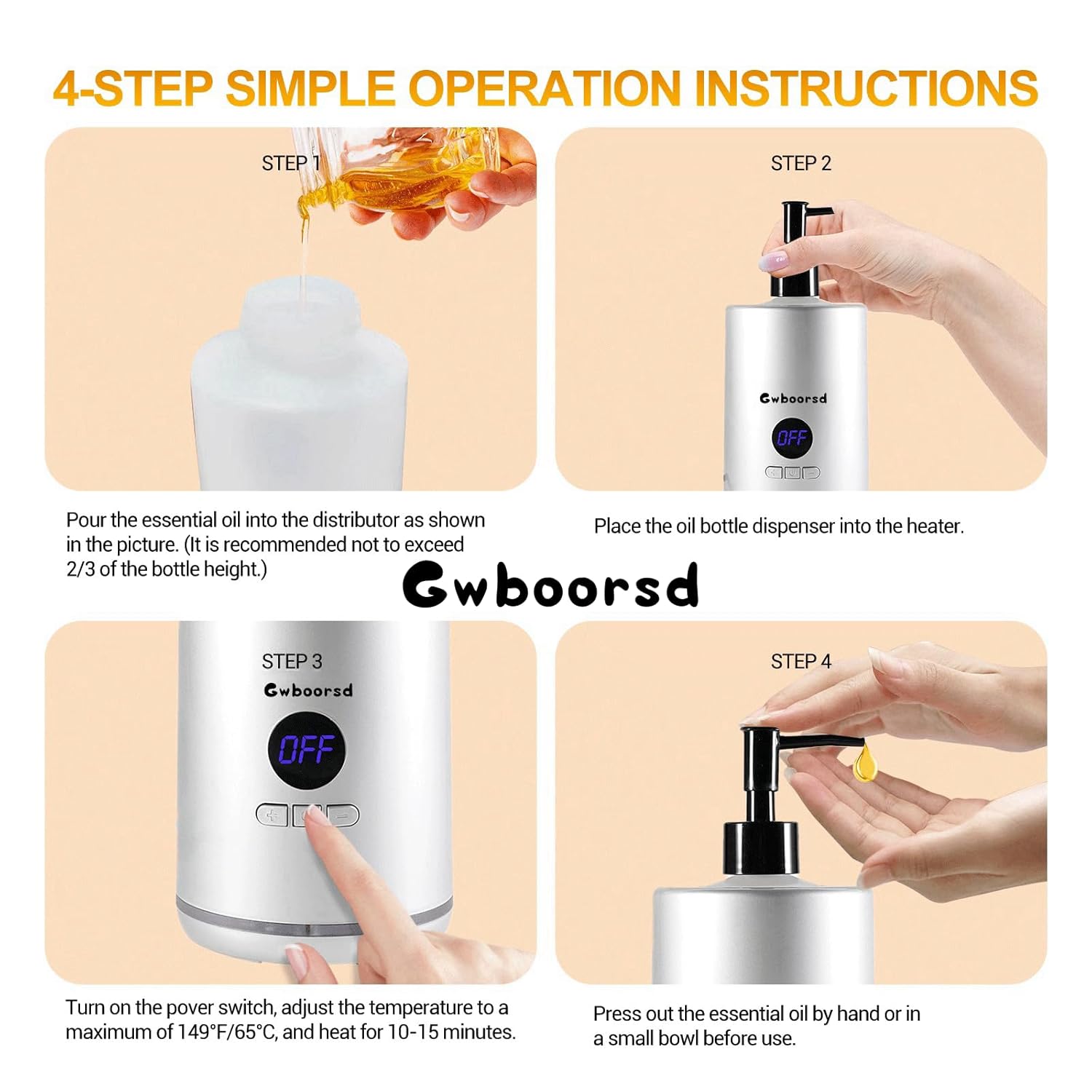 4-STEP SIMPLE OPERATION INSTRUCTIONS

STEP 1

Pour the essential oil into the distributor as shown in the picture. (It is recommended not to exceed 2/3 of the bottle height.)

STEP 2

Gwboorsd

OFF

Place the oil bottle dispenser into the heater.

Gwboorsd

STEP 3

Gwboorsd

OFF

Turn on the pover switch, adjust the temperature to a maximum of 149°F/65°C, and heat for 10-15 minutes.

STEP 4

Press out the essential oil by hand or in a small bowl before use.