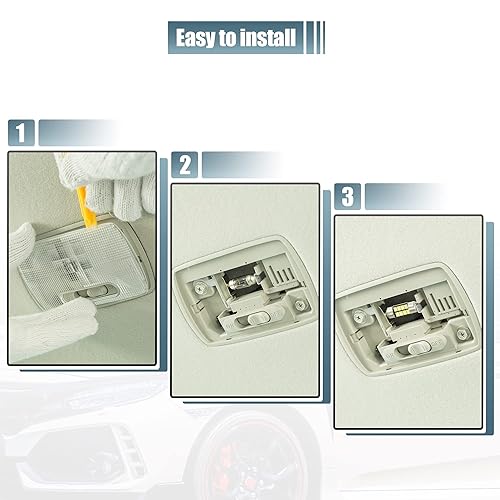 Easy to install

1

2

3