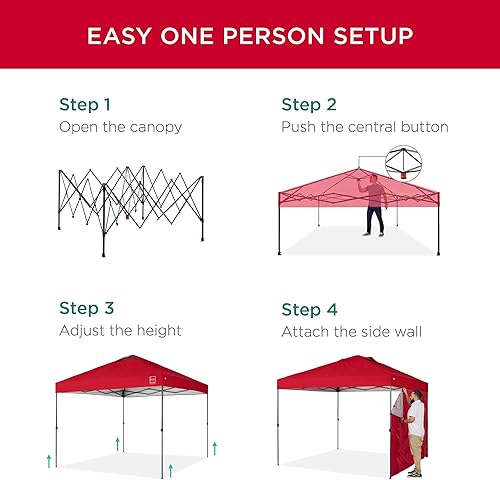 EASY ONE PERSON SETUP

Step 1
Open the canopy

Step 2
Push the central button

Step 3
Adjust the height

Step 4
Attach the side wall