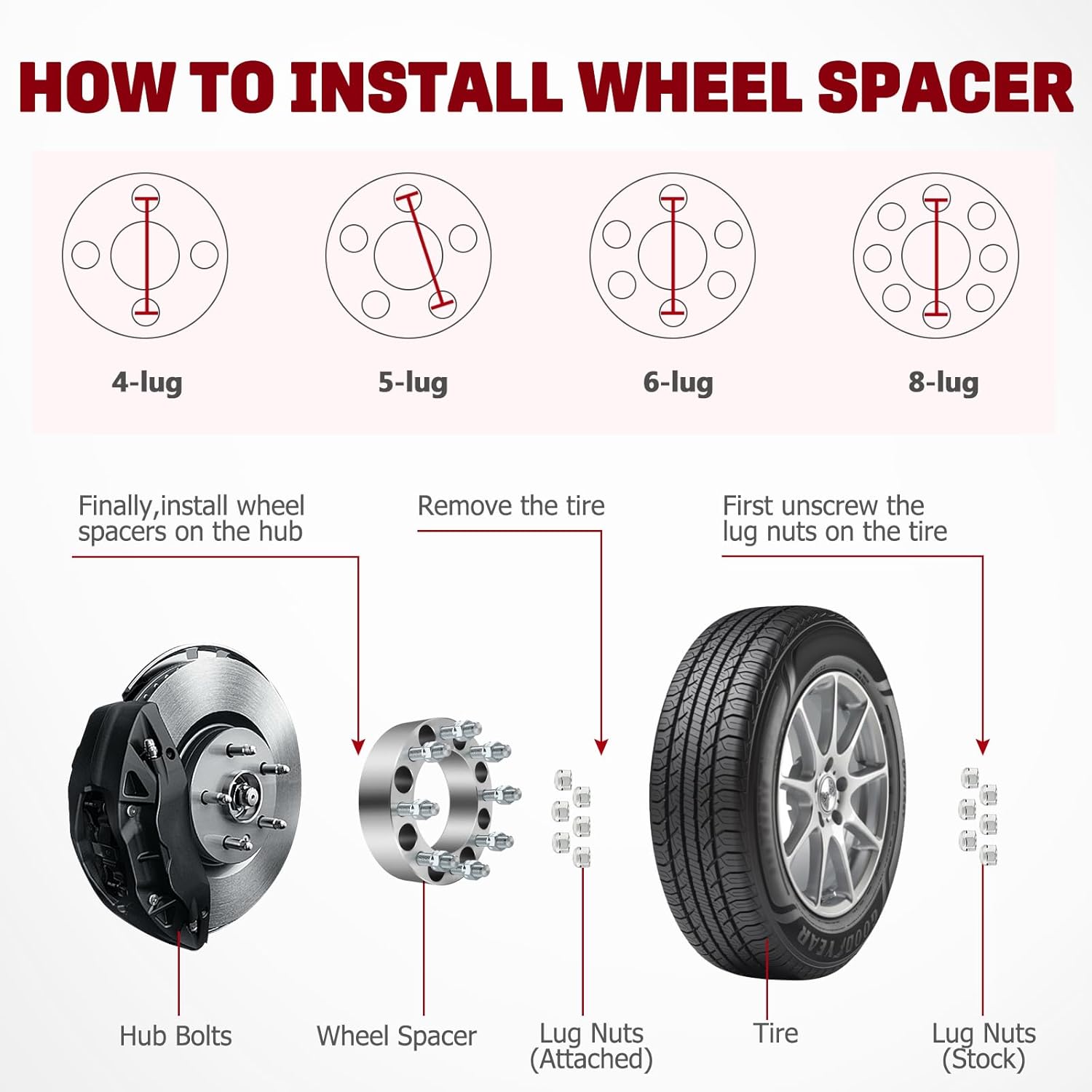 HOW TO INSTALL WHEEL SPACER

4-lug

5-lug

6-lug

8-lug

Finally,install wheel spacers on the hub

Remove the tire

First unscrew the lug nuts on the tire

GOODYEAR

Hub Bolts

Wheel Spacer

Lug Nuts (Attached)

Tire

Lug Nuts (Stock)