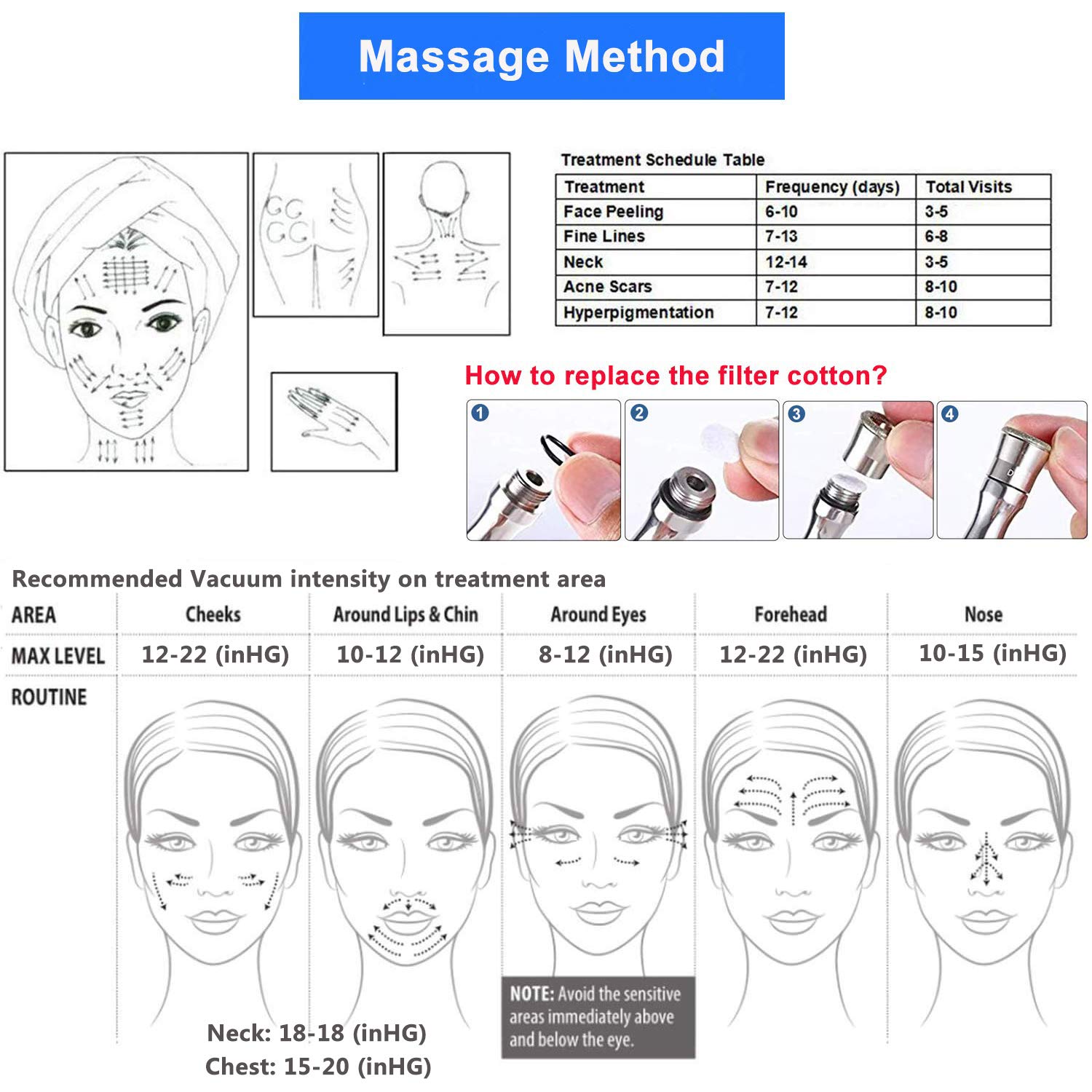 Massage Method

Treatment Schedule Table

| Treatment | Frequency (days) | Total Visits |
|---|---|---|
| Face Peeling | 6-10 | 3-5 |
| Fine Lines | 7-13 | 6-8 |
| Neck | 12-14 | 3-5 |
| Acne Scars | 7-12 | 8-10 |
| Hyperpigmentation | 7-12 | 8-10 |

How to replace the filter cotton?

1 2 3 4

Recommended Vacuum intensity on treatment area

| AREA | Cheeks | Around Lips & Chin | Around Eyes | Forehead | Nose |
|---|---|---|---|---|---|
| MAX LEVEL | 12-22 (inHG) | 10-12 (inHG) | 8-12 (inHG) | 12-22 (inHG) | 10-15 (inHG) |
| ROUTINE | | | | | |

NOTE: Avoid the sensitive areas immediately above and below the eye.

Neck: 18-18 (inHG)
Chest: 15-20 (inHG)