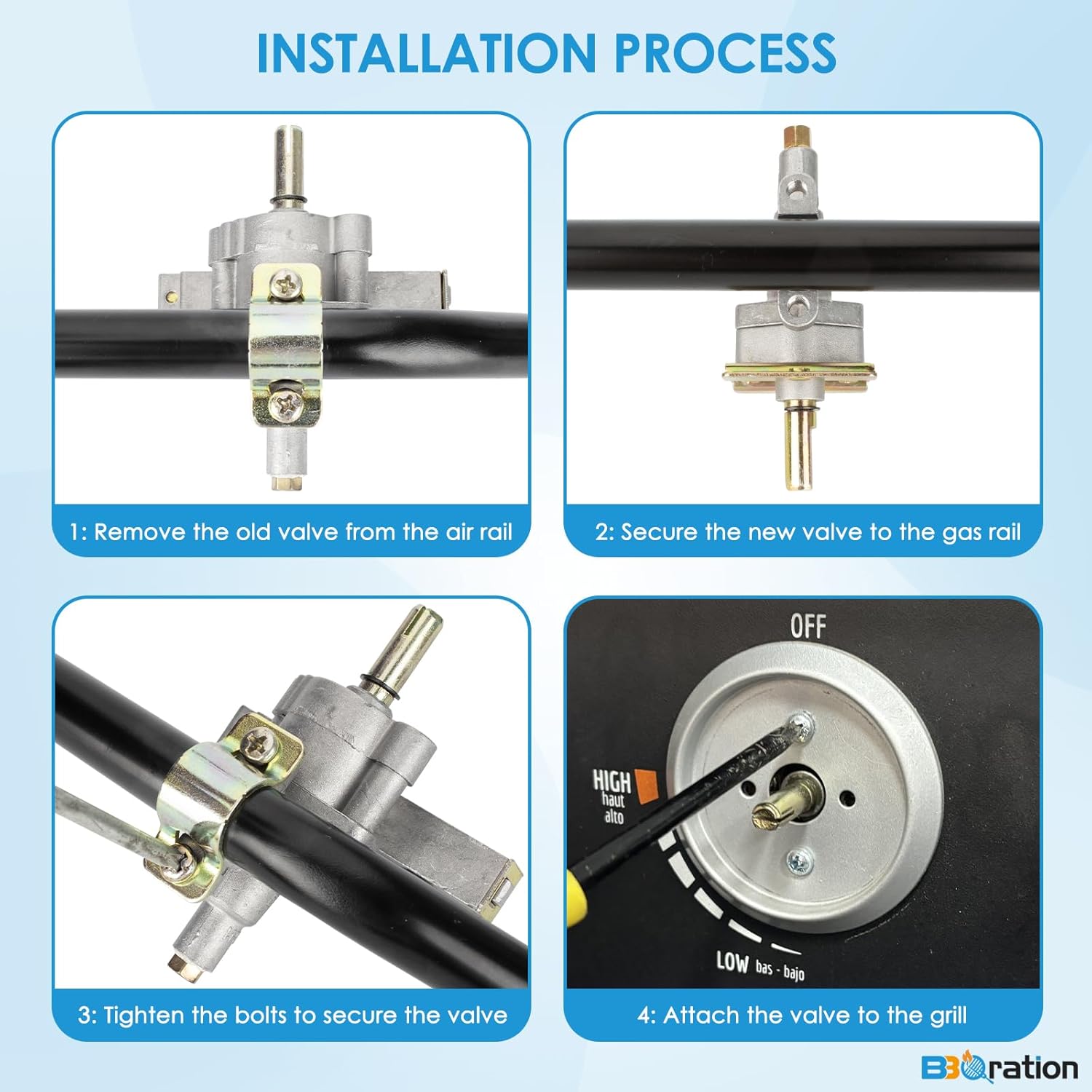 INSTALLATION PROCESS

1: Remove the old valve from the air rail

2: Secure the new valve to the gas rail

3: Tighten the bolts to secure the valve

OFF

HIGH
haut
alto

LOW bas - bajo

4: Attach the valve to the grill

BBQration