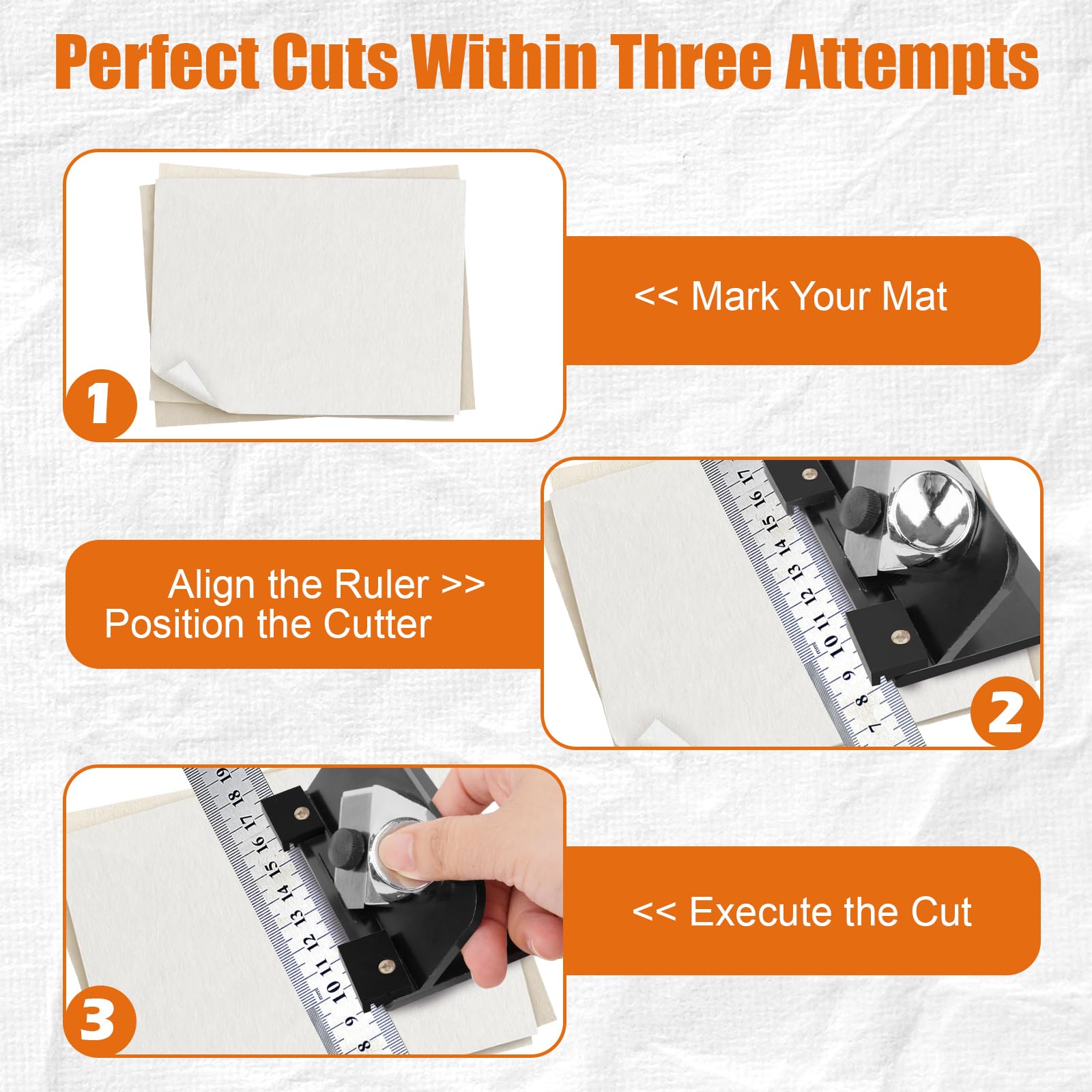 Perfect Cuts Within Three Attempts

1

<< Mark Your Mat

Align the Ruler >>
Position the Cutter

17 16 15 14 13 12 11 10 9 8 7

2

19 18 17 16 15 14 13 12 11 10 9 8

3

<< Execute the Cut