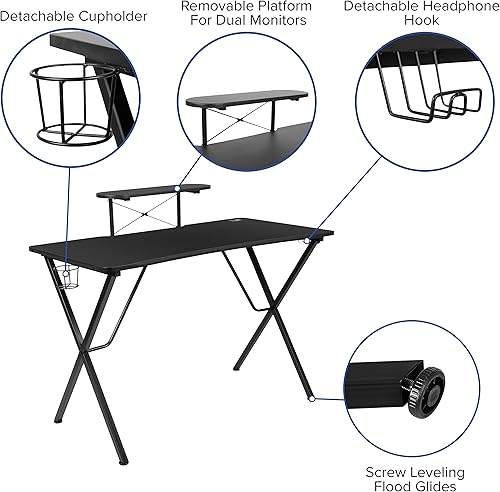 Detachable Cupholder

Removable Platform For Dual Monitors

Detachable Headphone Hook

Screw Leveling Flood Glides