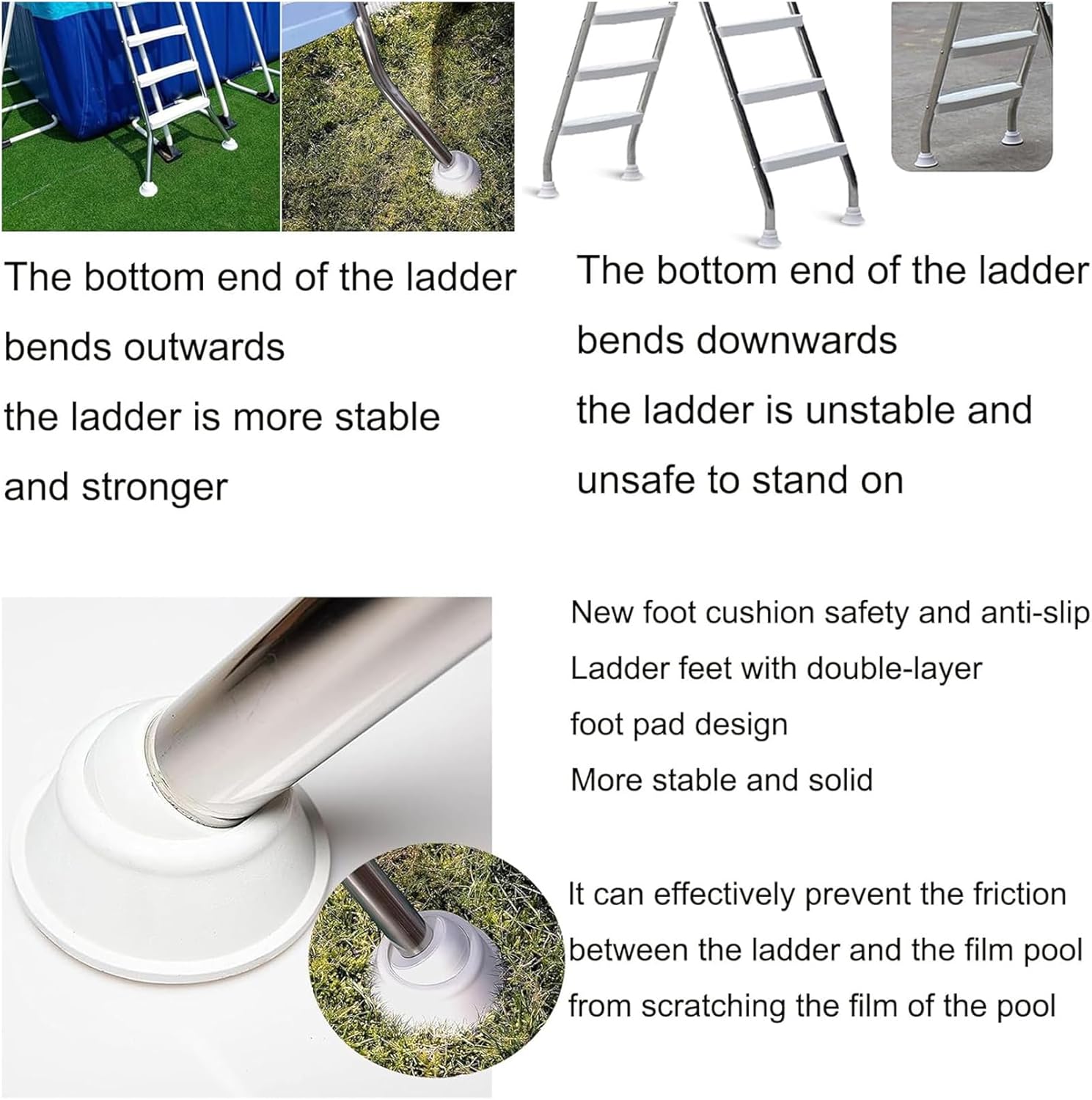 The bottom end of the ladder bends outwards
the ladder is more stable and stronger

The bottom end of the ladder bends downwards
the ladder is unstable and unsafe to stand on

New foot cushion safety and anti-slip
Ladder feet with double-layer foot pad design
More stable and solid

It can effectively prevent the friction between the ladder and the film pool from scratching the film of the pool