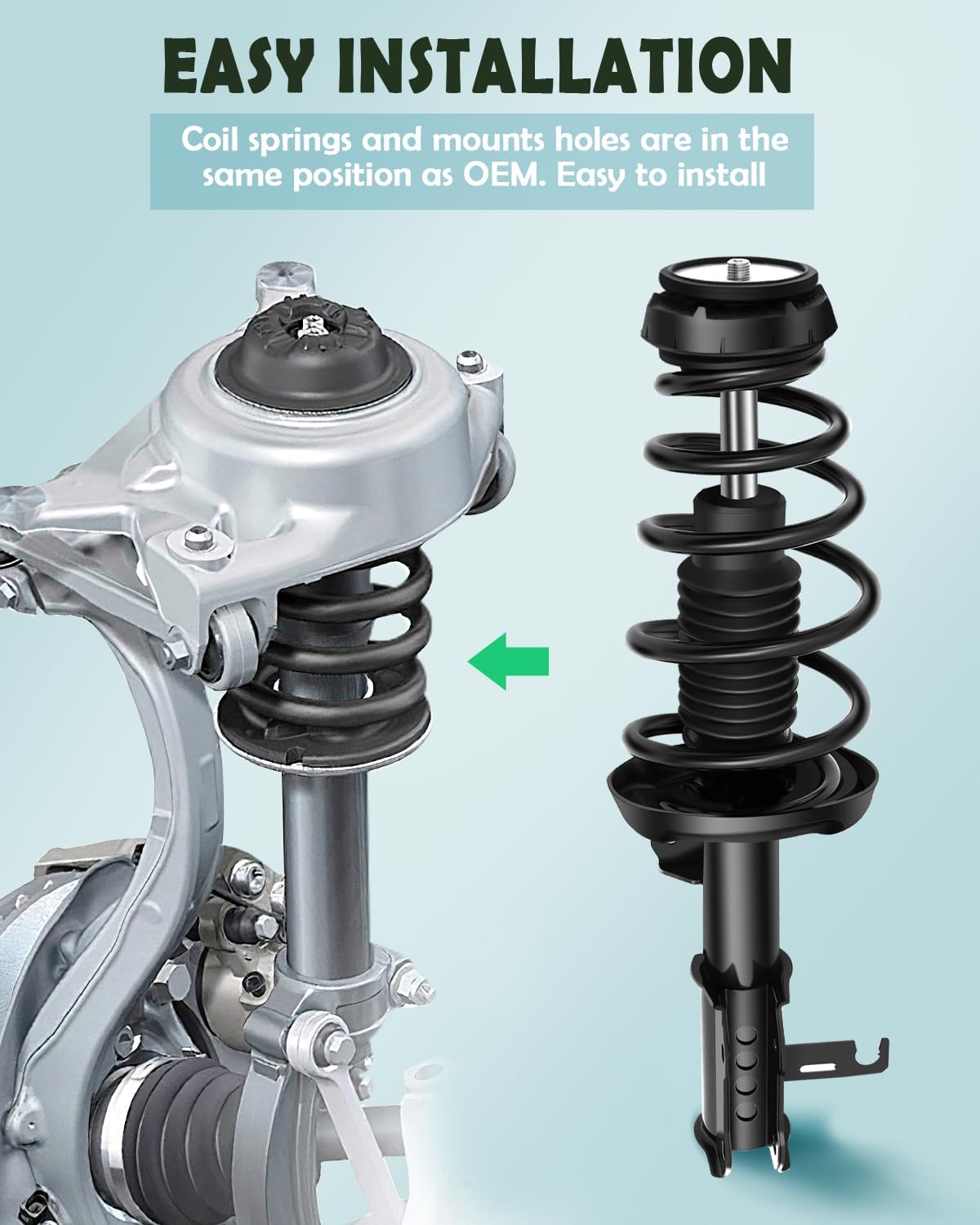 EASY INSTALLATION

Coil springs and mounts holes are in the same position as OEM. Easy to install