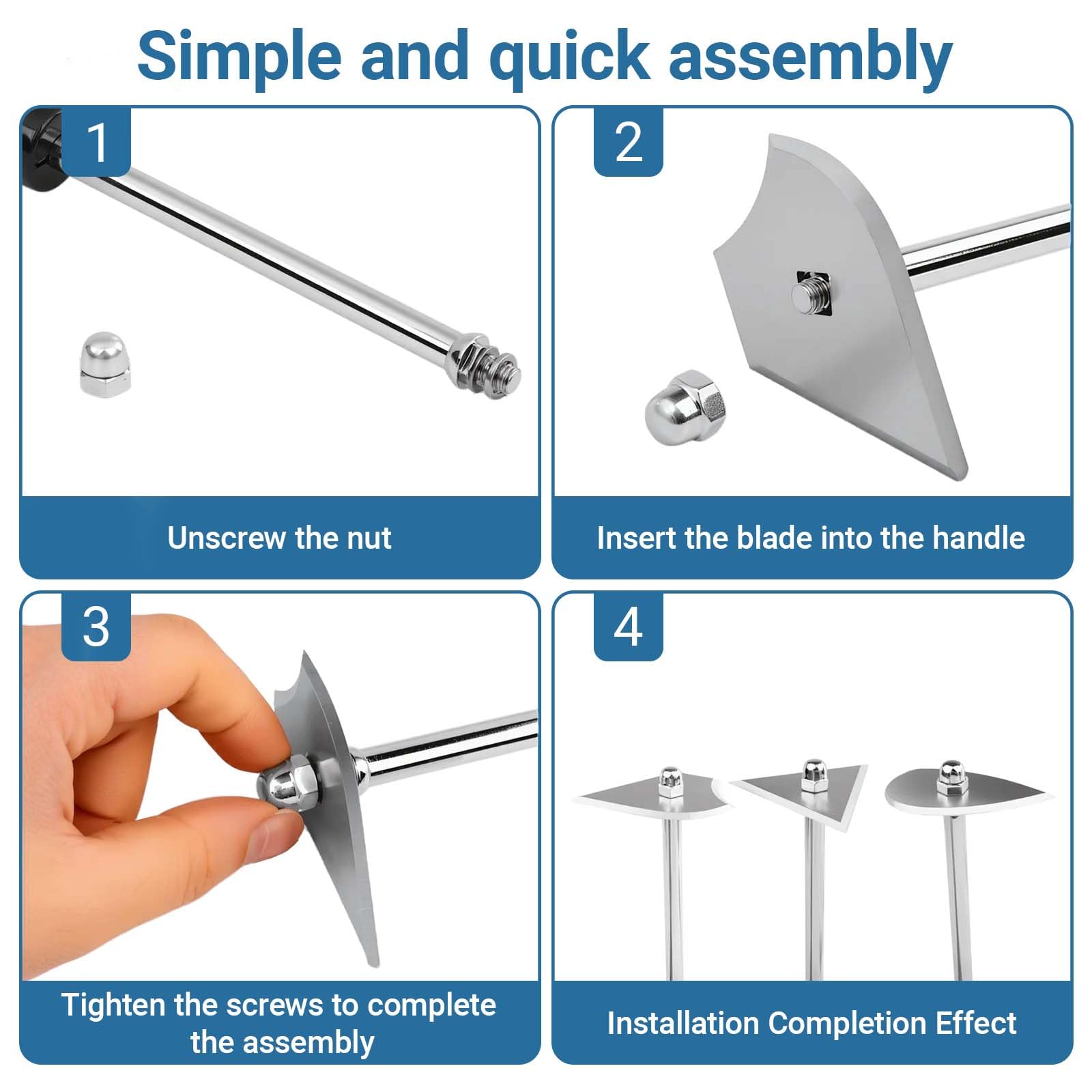 Simple and quick assembly

1

Unscrew the nut

2

Insert the blade into the handle

3

Tighten the screws to complete the assembly

4

Installation Completion Effect