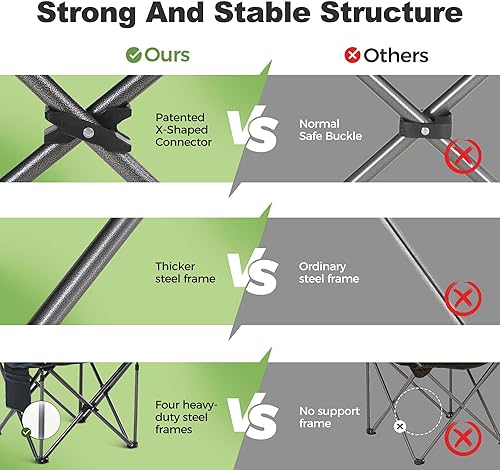 Strong And Stable Structure

Ours

Others

Patented X-Shaped Connector

VS

Normal Safe Buckle

Thicker steel frame

VS

Ordinary steel frame

Four heavy-duty steel frames

VS

No support frame