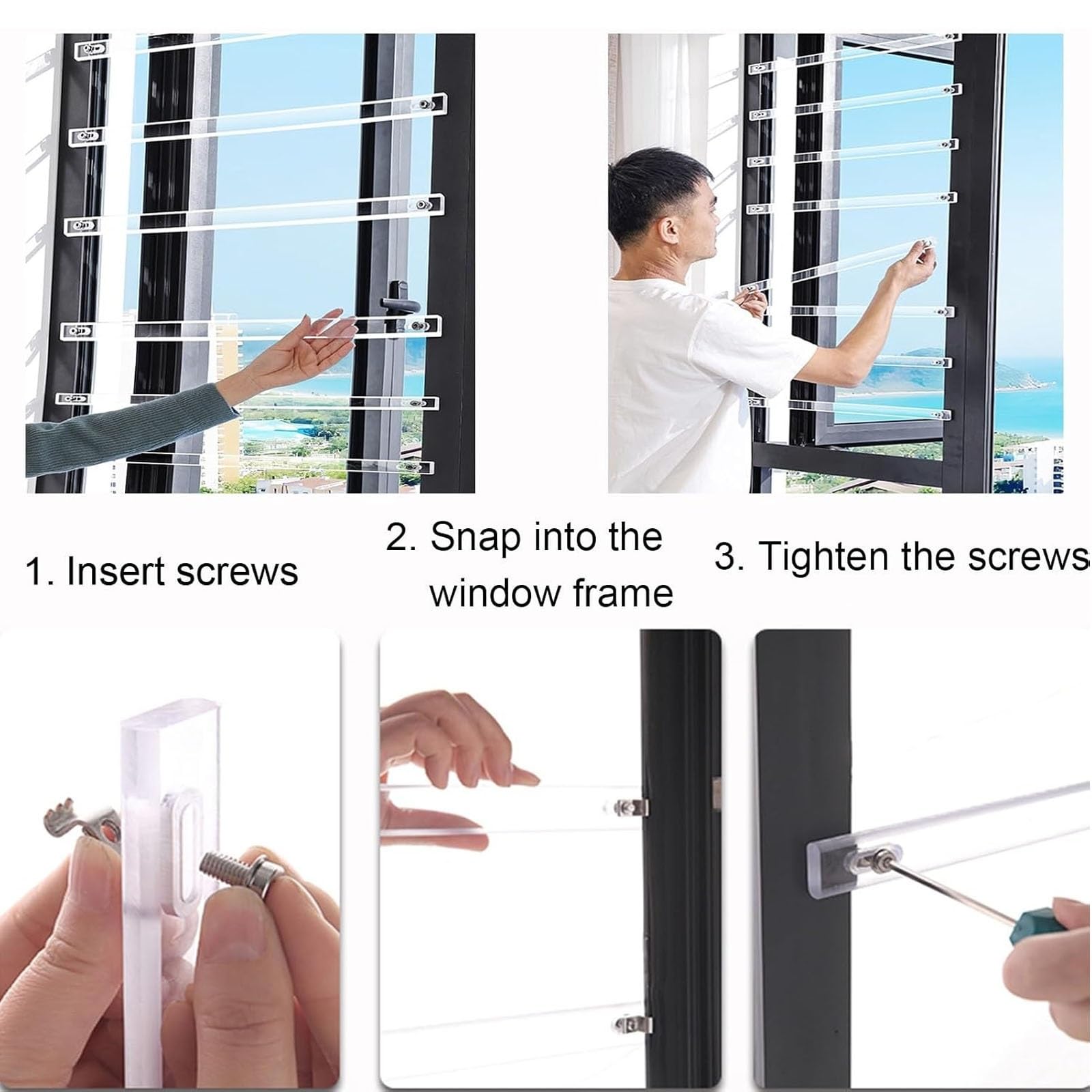 1. Insert screws

2. Snap into the window frame

3. Tighten the screws