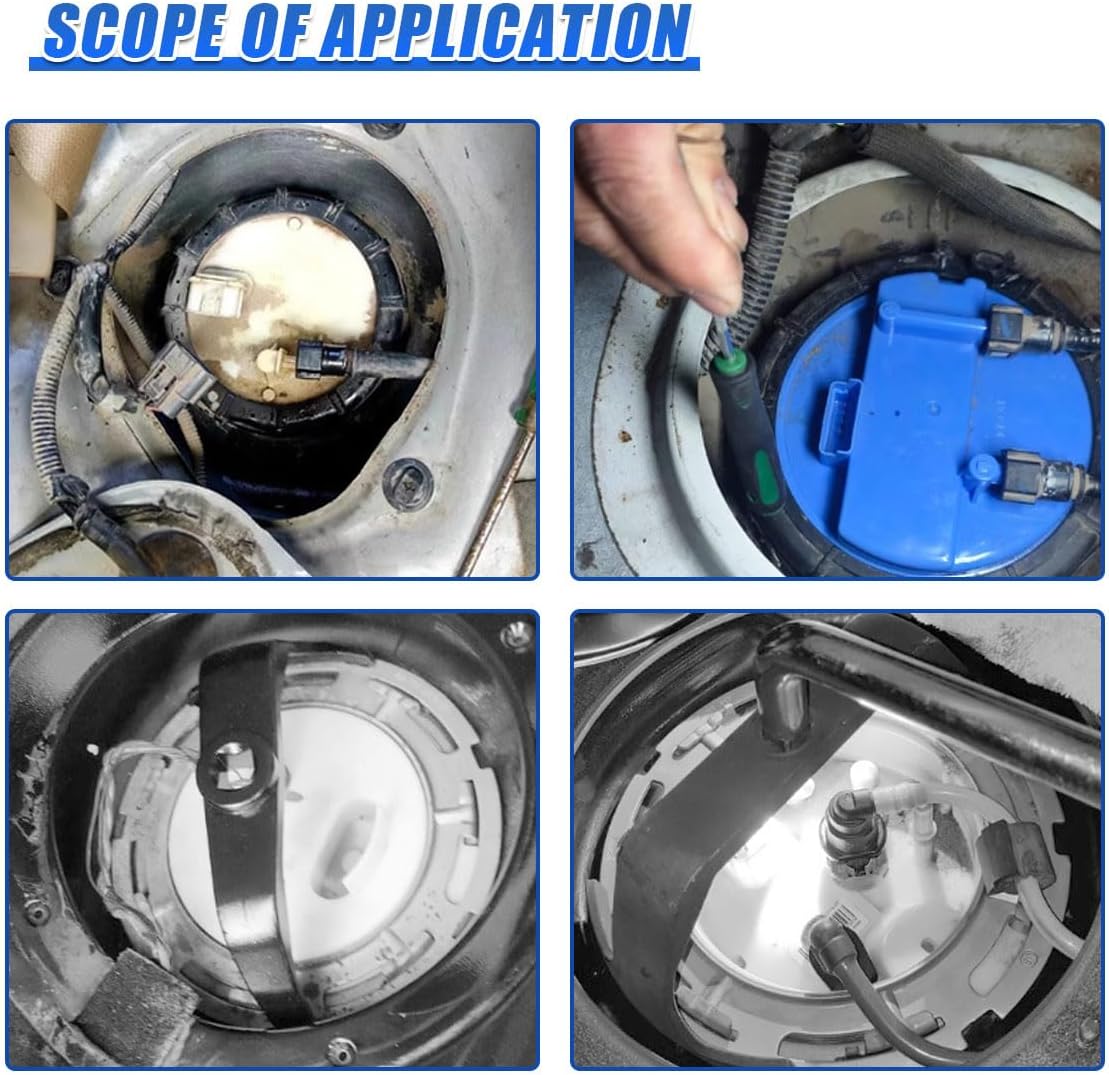 SCOPE OF APPLICATION