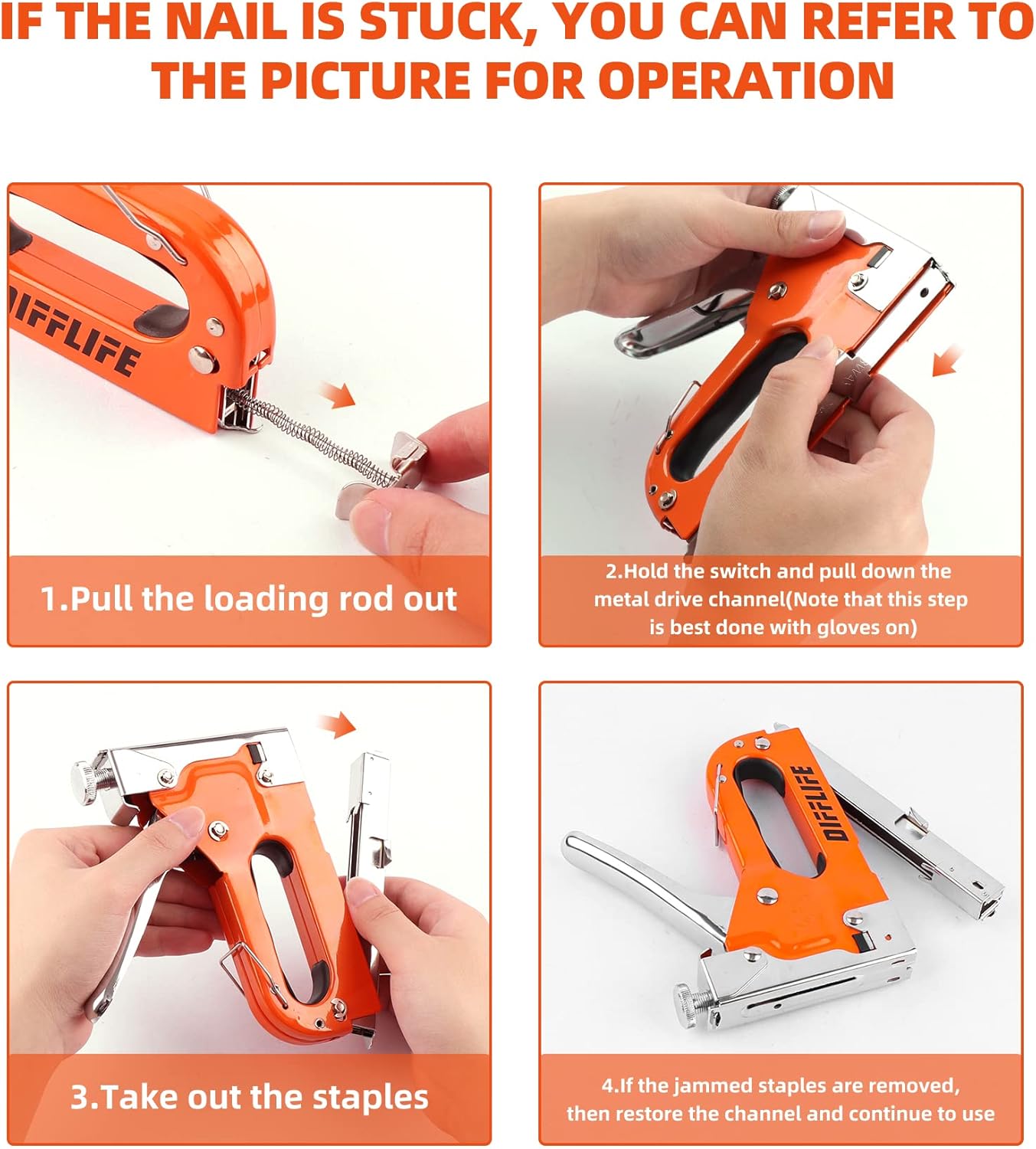 IF THE NAIL IS STUCK, YOU CAN REFER TO THE PICTURE FOR OPERATION

DIFFLIFE

1.Pull the loading rod out

2.Hold the switch and pull down the metal drive channel(Note that this step is best done with gloves on)

3.Take out the staples

DIFFLIFE

4.If the jammed staples are removed, then restore the channel and continue to use