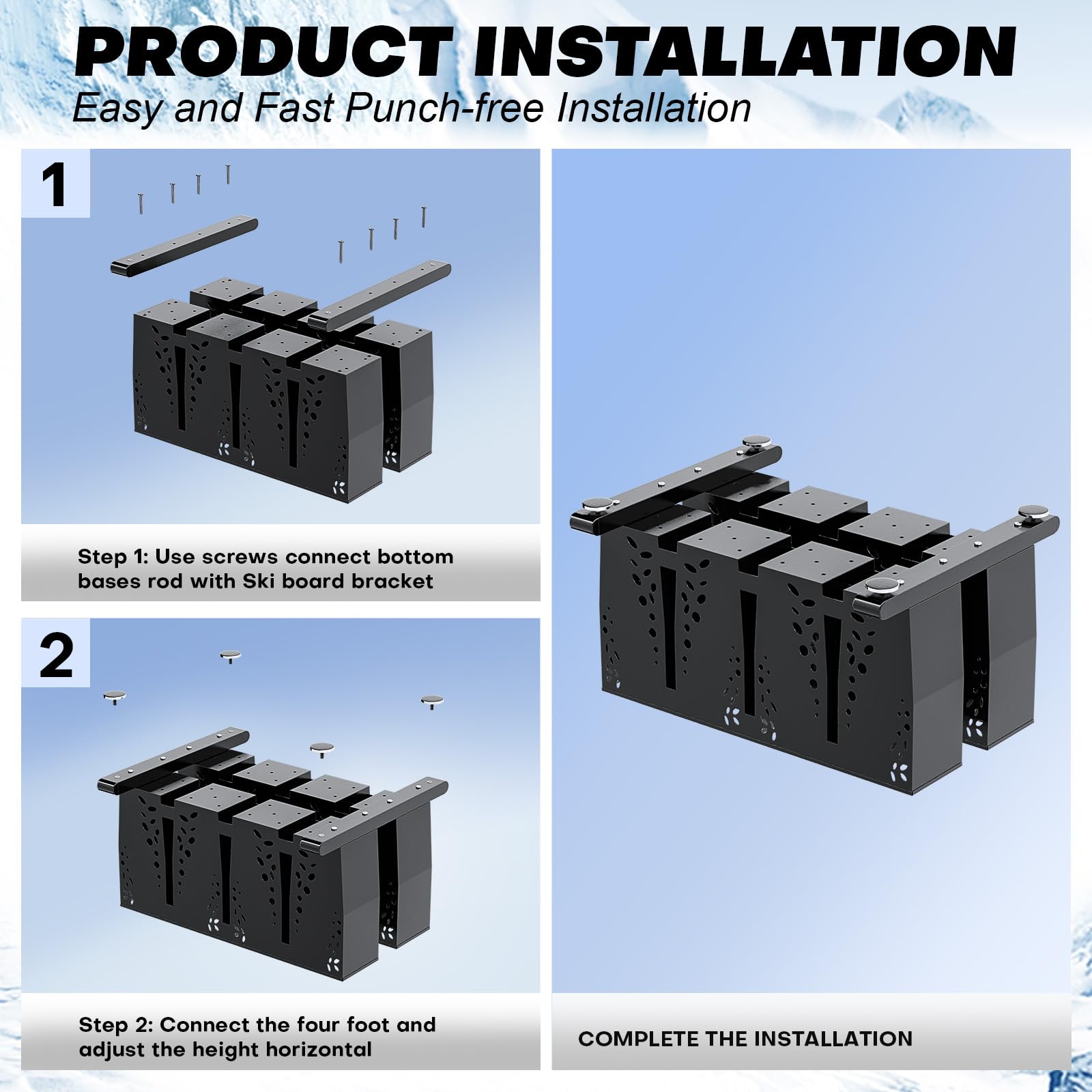 PRODUCT INSTALLATION
Easy and Fast Punch-free Installation

1

Step 1: Use screws connect bottom bases rod with Ski board bracket

2

Step 2: Connect the four foot and adjust the height horizontal

COMPLETE THE INSTALLATION