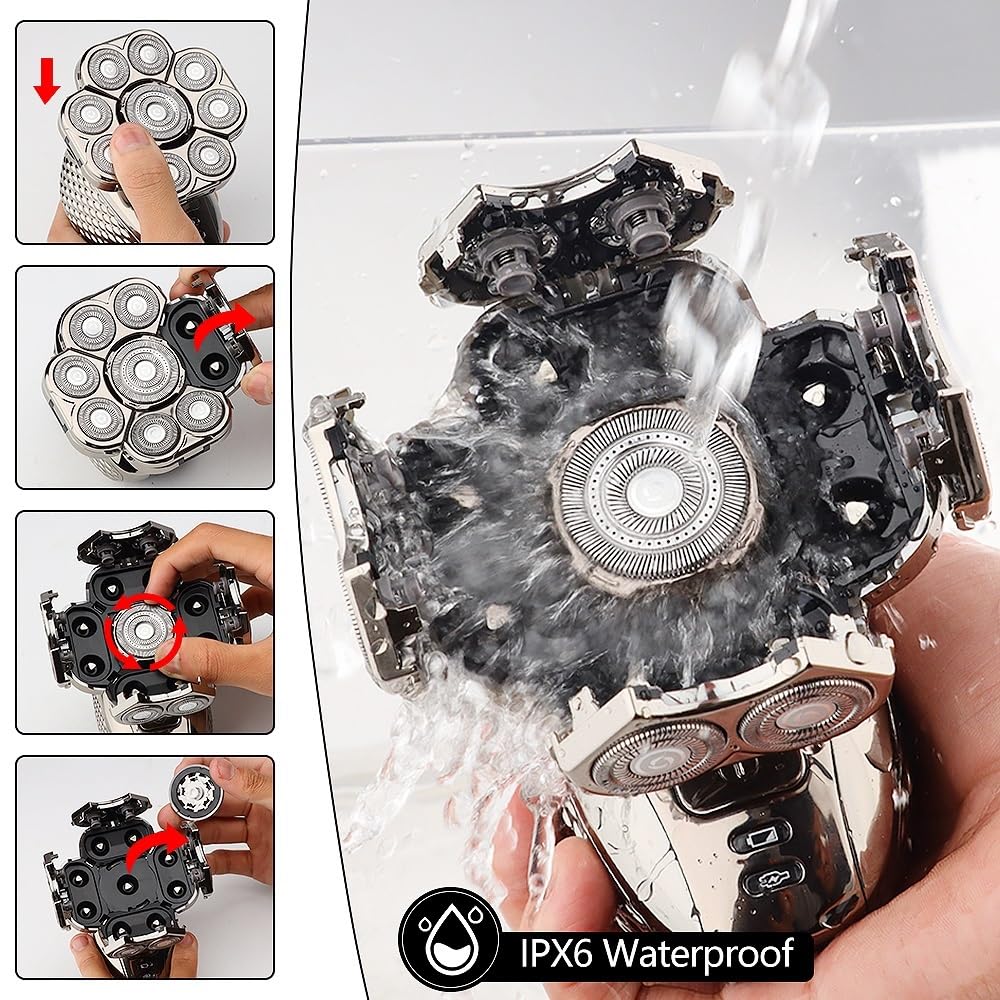 IPX6 Waterproof