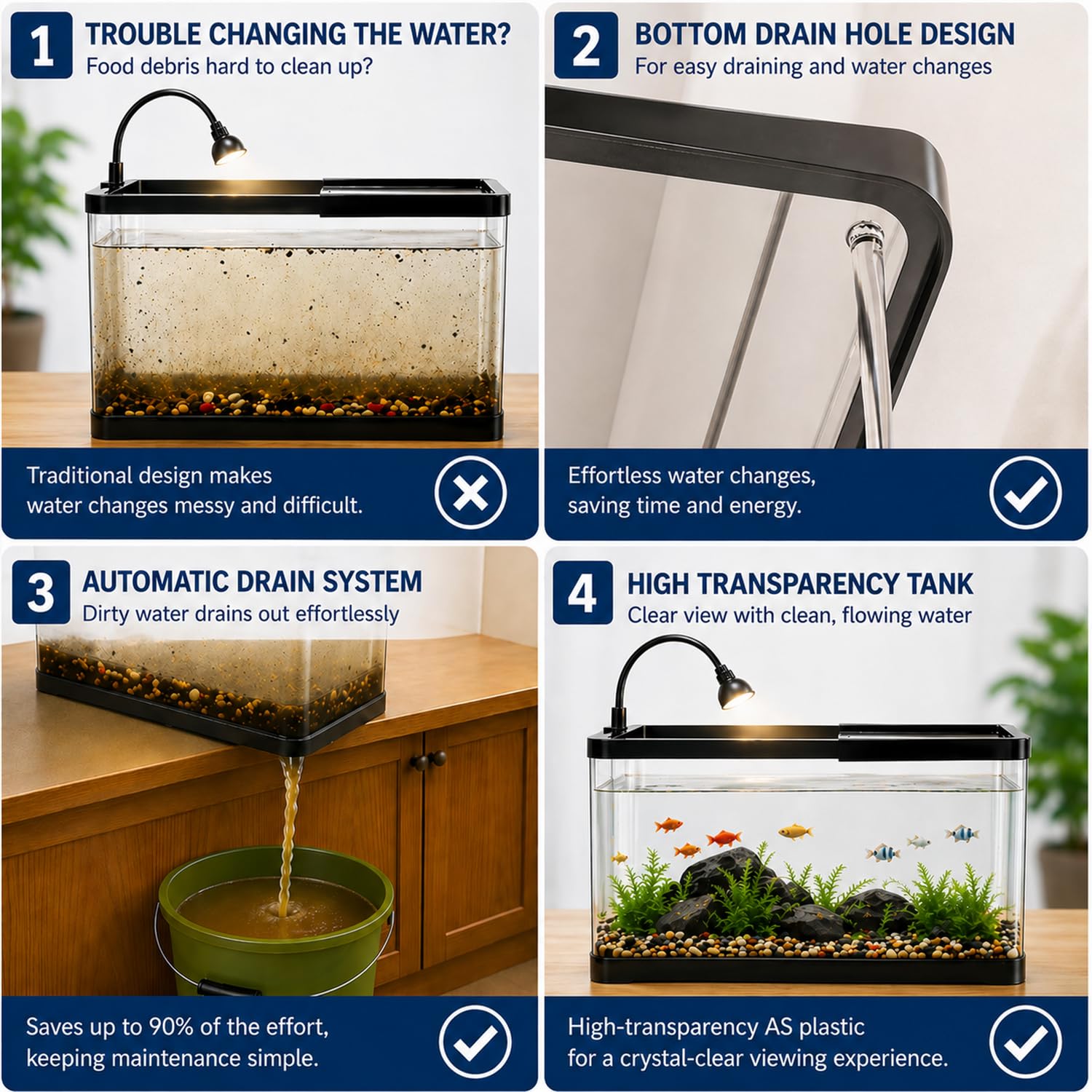 1 TROUBLE CHANGING THE WATER?
Food debris hard to clean up?

Traditional design makes water changes messy and difficult.

2 BOTTOM DRAIN HOLE DESIGN
For easy draining and water changes

Effortless water changes, saving time and energy.

3 AUTOMATIC DRAIN SYSTEM
Dirty water drains out effortlessly

Saves up to 90% of the effort, keeping maintenance simple.

4 HIGH TRANSPARENCY TANK
Clear view with clean, flowing water

High-transparency AS plastic for a crystal-clear viewing experience.