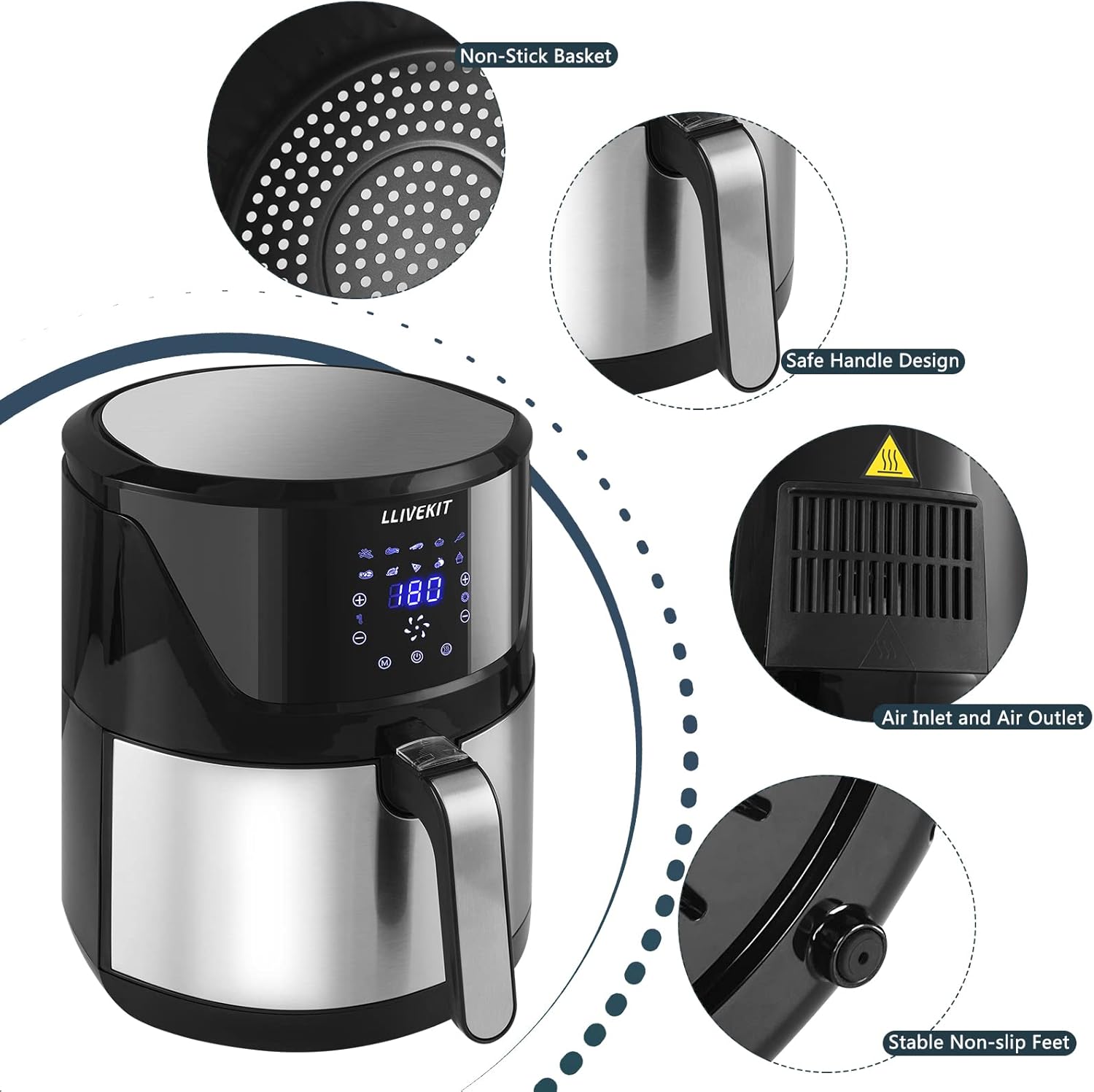 Non-Stick Basket

Safe Handle Design

LLIVEKIT

180

M

Air Inlet and Air Outlet

Stable Non-slip Feet