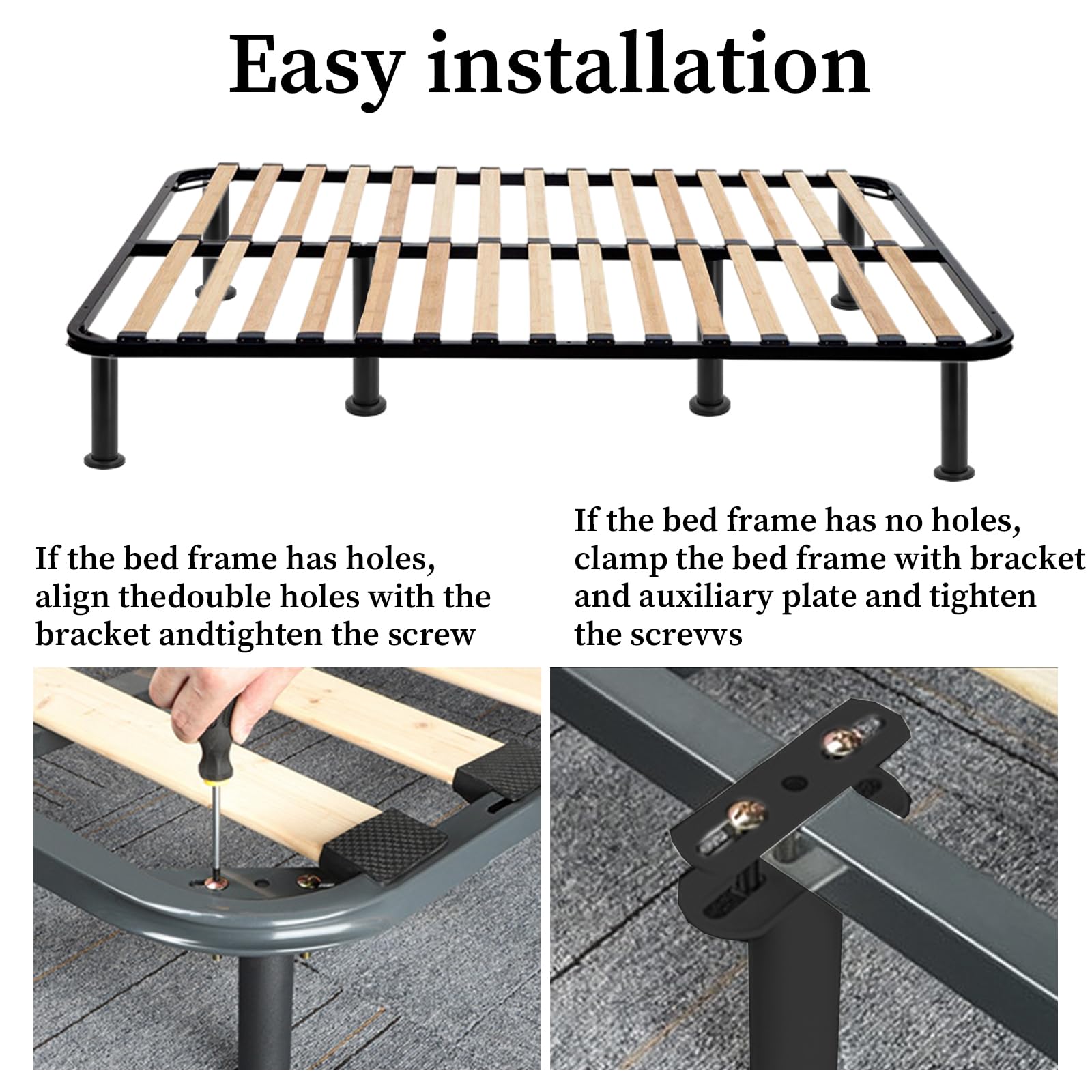 Easy installation

If the bed frame has holes, align thedouble holes with the bracket andtighten the screw

If the bed frame has no holes, clamp the bed frame with bracket and auxiliary plate and tighten the screvvs