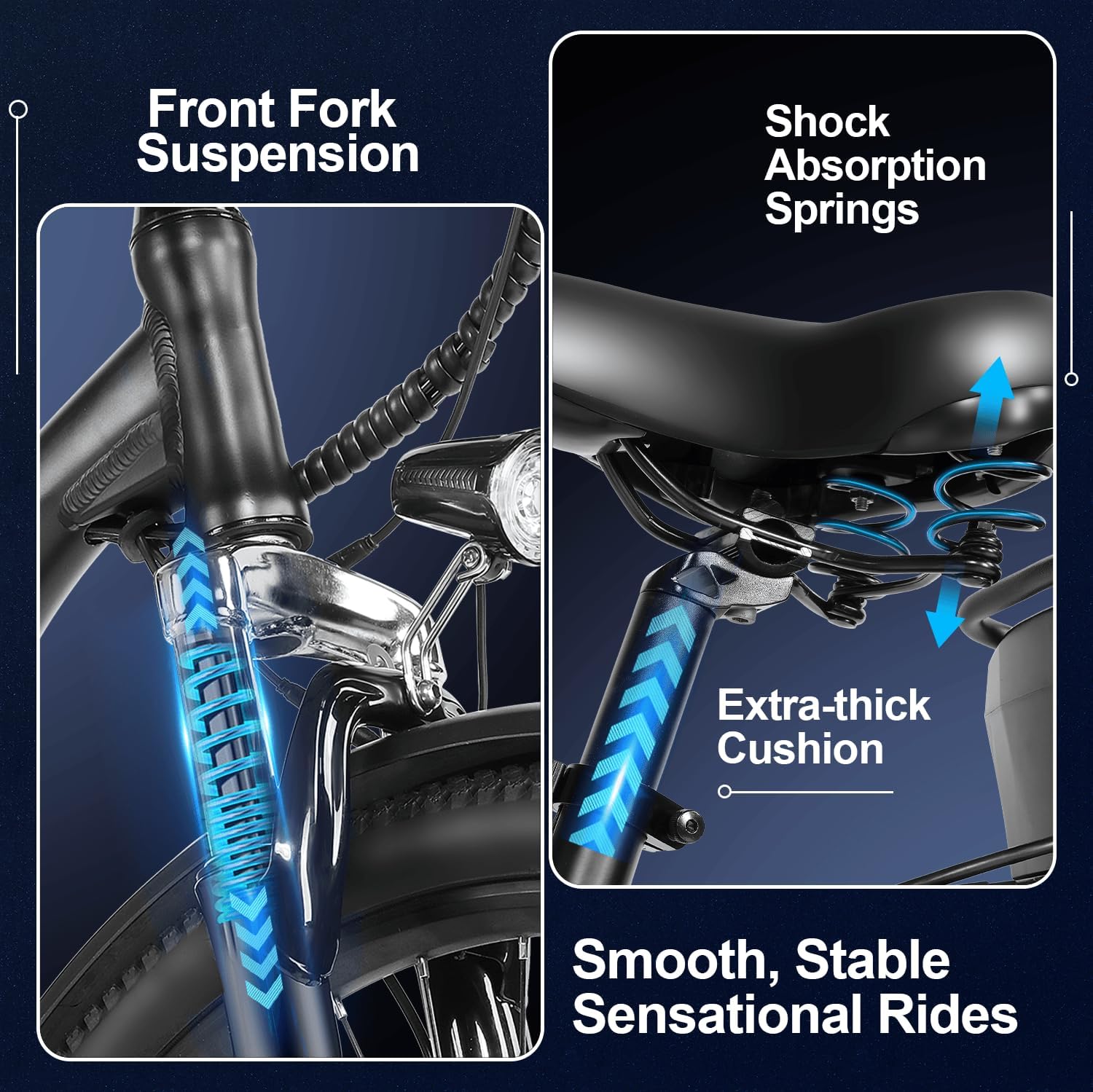 Front Fork Suspension

Shock Absorption Springs

Extra-thick Cushion

Smooth, Stable Sensational Rides