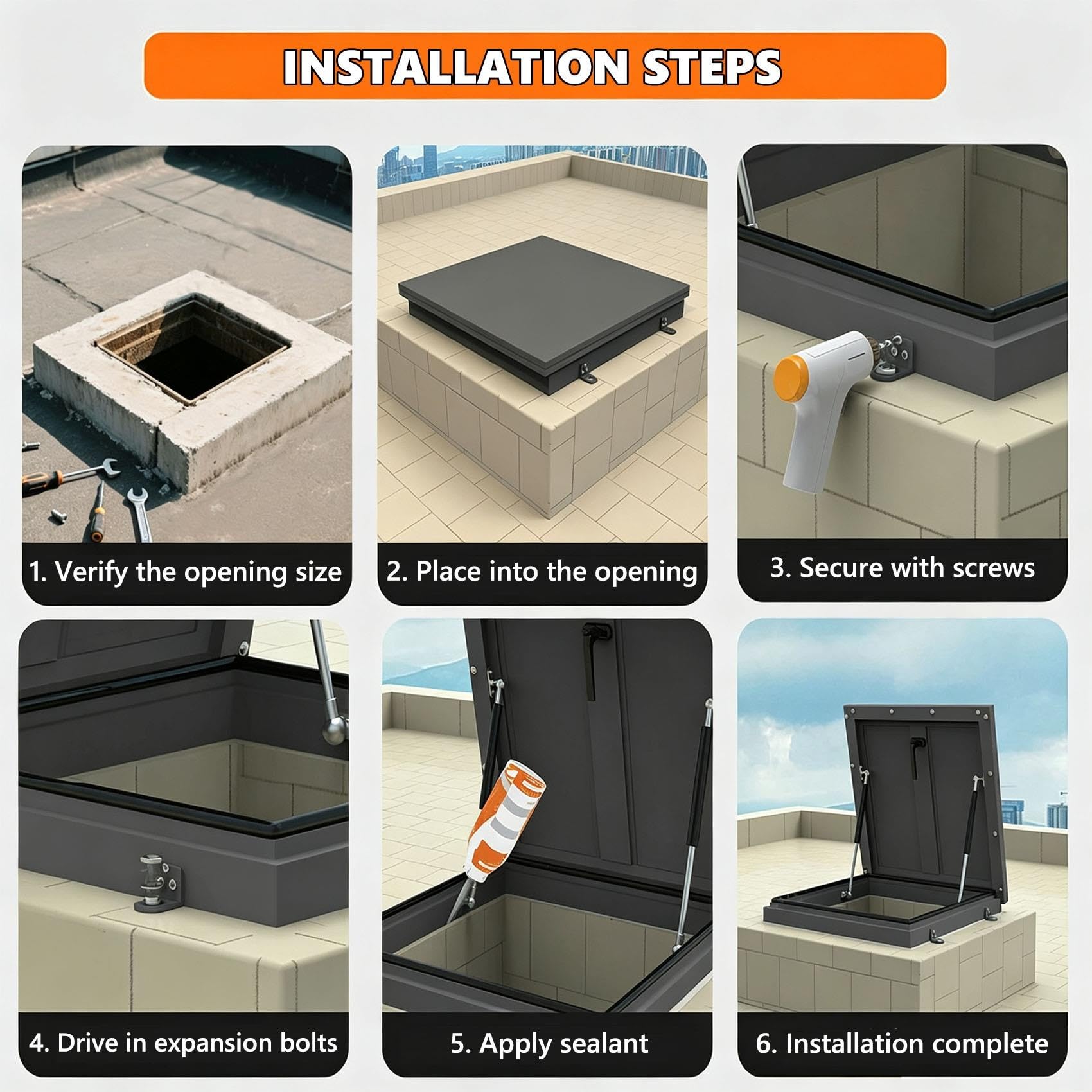 INSTALLATION STEPS

1. Verify the opening size

2. Place into the opening

3. Secure with screws

4. Drive in expansion bolts

5. Apply sealant

6. Installation complete