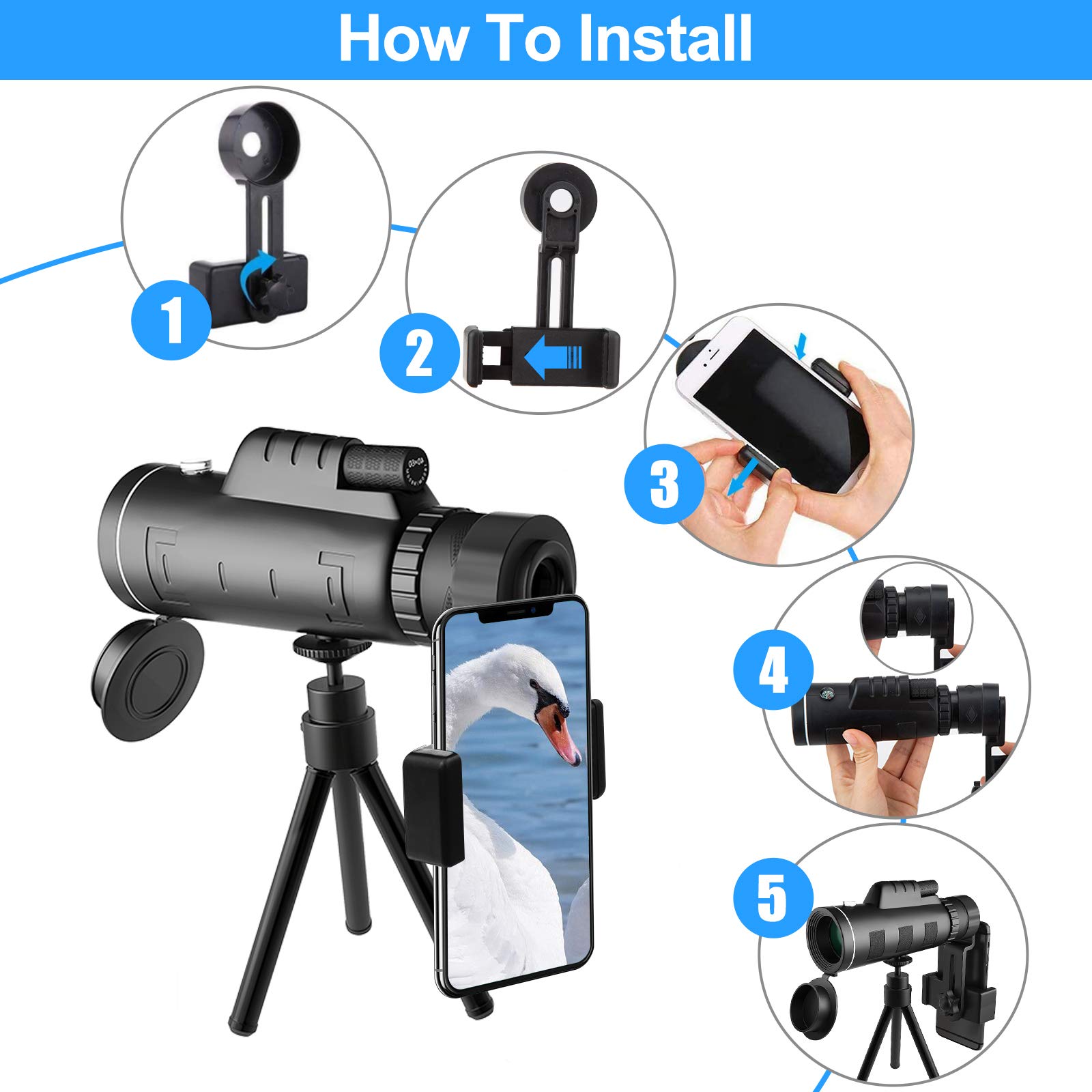 How To Install

1

2

3

4

5