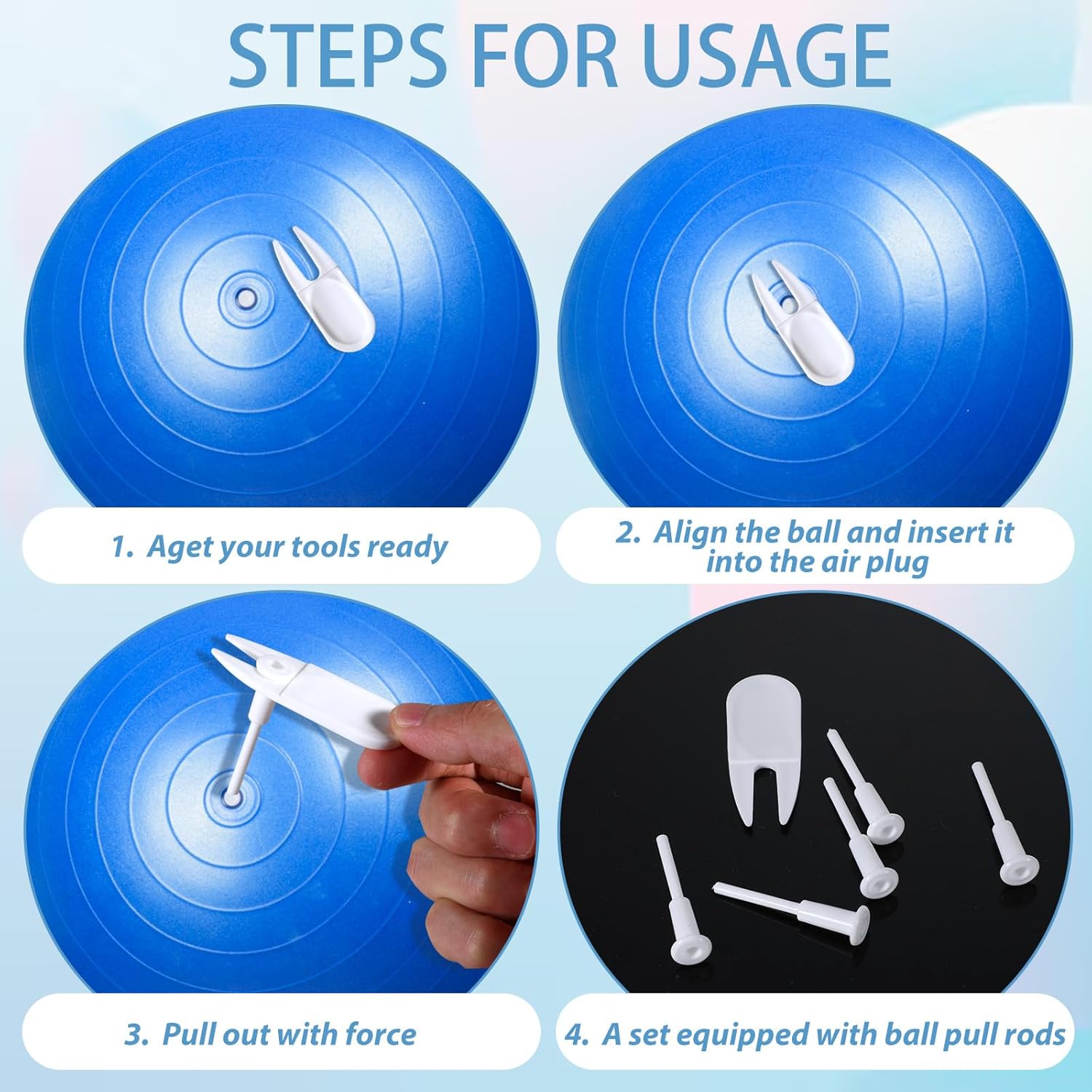 STEPS FOR USAGE

1. Aget your tools ready

2. Align the ball and insert it into the air plug

3. Pull out with force

4. A set equipped with ball pull rods