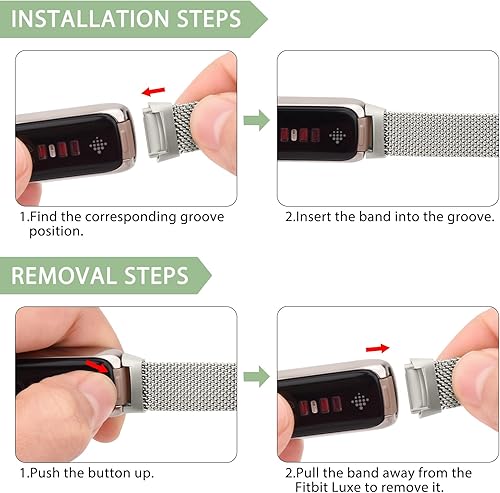 INSTALLATION STEPS

1.Find the corresponding groove position.

2.Insert the band into the groove.

REMOVAL STEPS

1.Push the button up.

2.Pull the band away from the Fitbit Luxe to remove it.