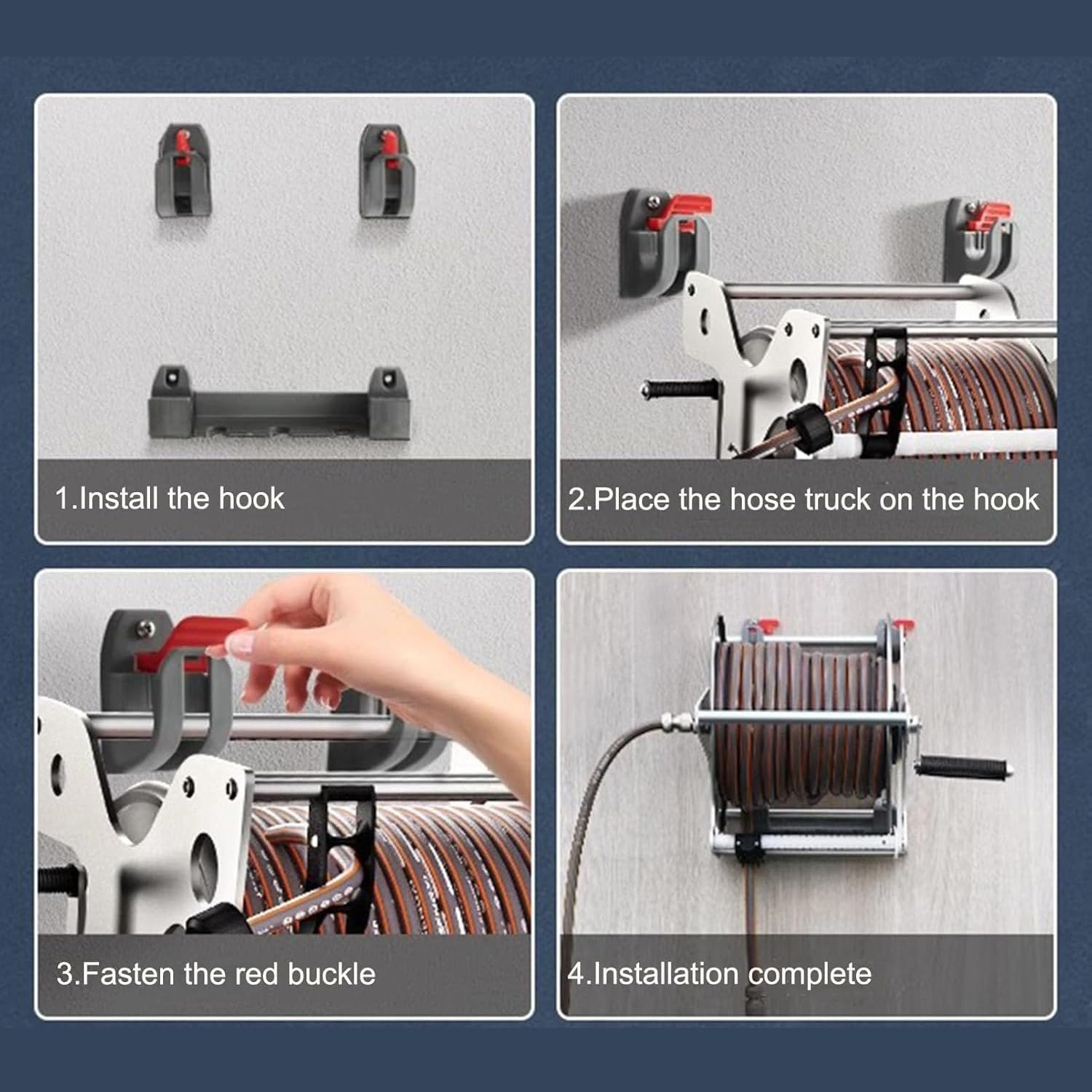 1.Install the hook

2.Place the hose truck on the hook

3.Fasten the red buckle

4.Installation complete