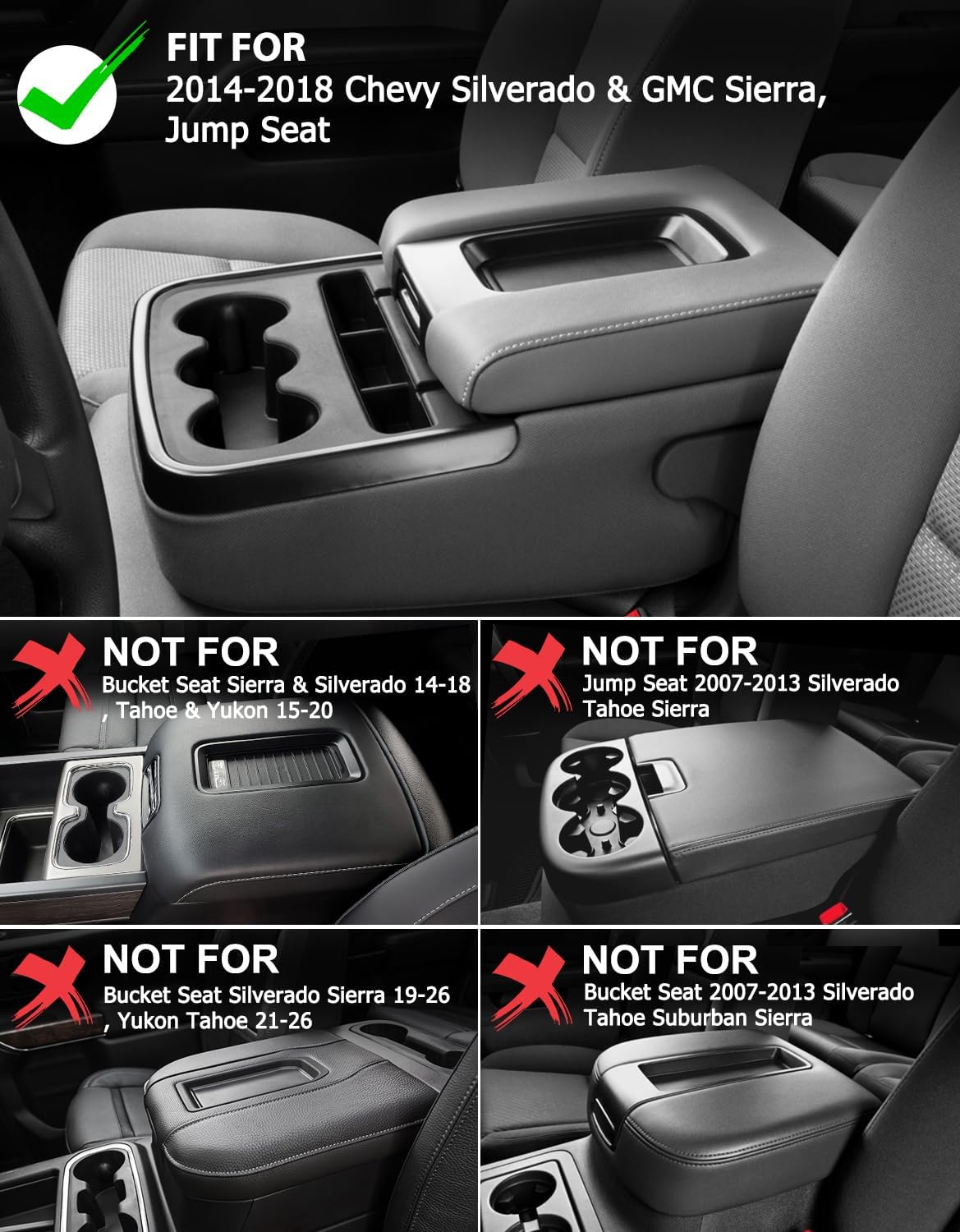 FIT FOR
2014-2018 Chevy Silverado & GMC Sierra, Jump Seat

NOT FOR
Bucket Seat Sierra & Silverado 14-18 , Tahoe & Yukon 15-20

NOT FOR
Jump Seat 2007-2013 Silverado Tahoe Sierra

NOT FOR
Bucket Seat Silverado Sierra 19-26 , Yukon Tahoe 21-26

NOT FOR
Bucket Seat 2007-2013 Silverado Tahoe Suburban Sierra