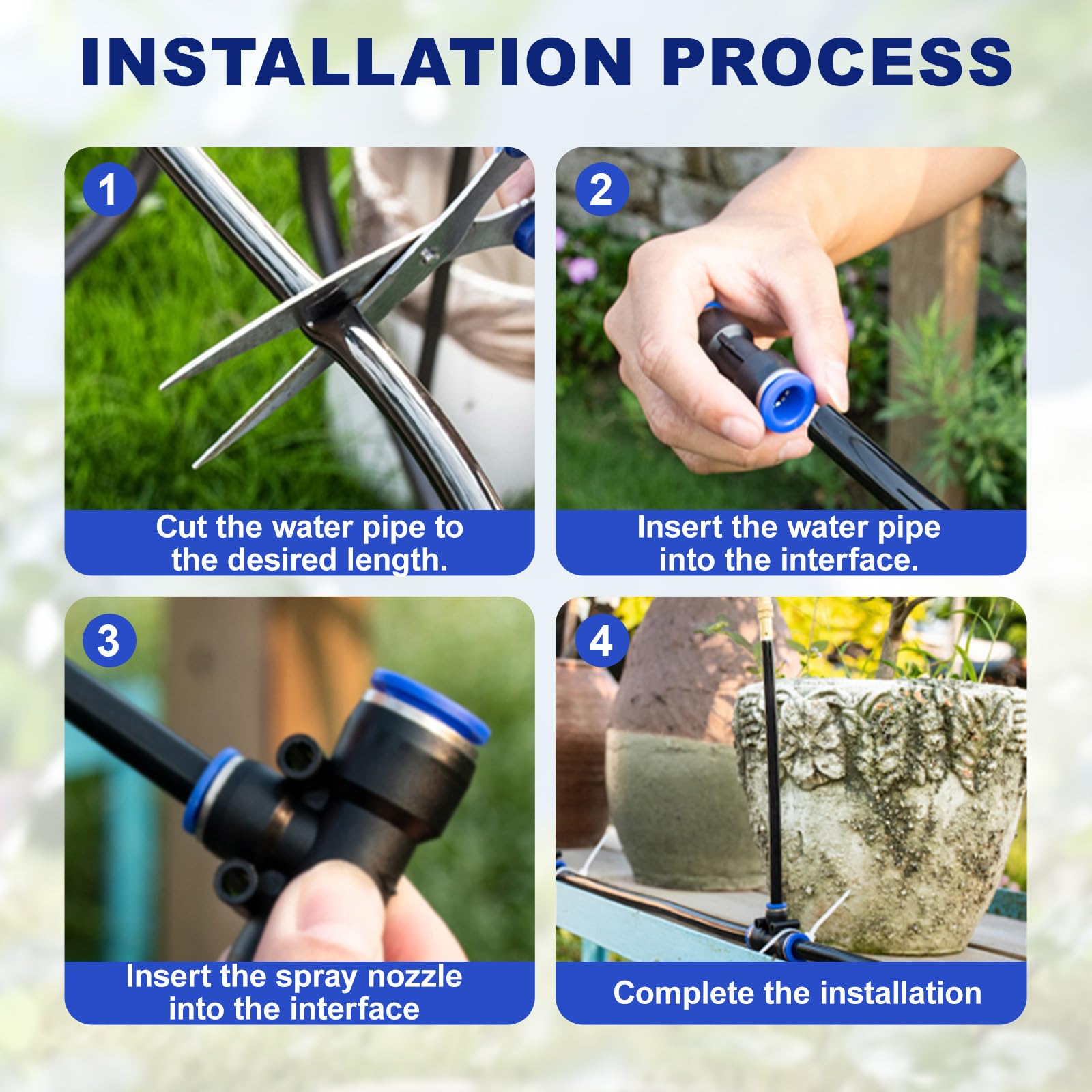 INSTALLATION PROCESS

1

Cut the water pipe to the desired length.

2

Insert the water pipe into the interface.

3

Insert the spray nozzle into the interface

4

Complete the installation