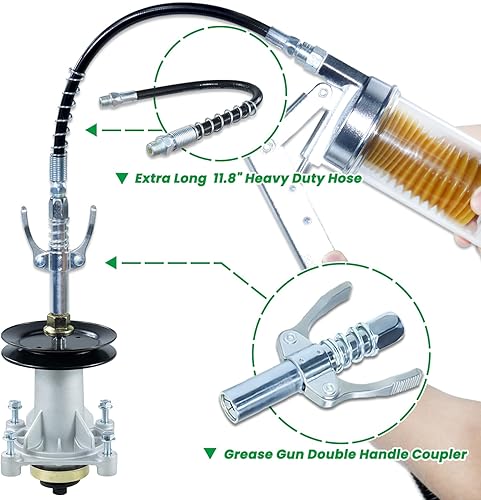 ▼ Extra Long 11.8" Heavy Duty Hose

▼ Grease Gun Double Handle Coupler