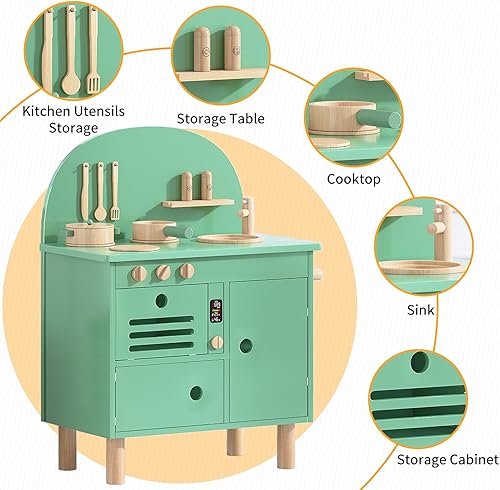 Kitchen Utensils Storage

Storage Table

Cooktop

Sink

Storage Cabinet