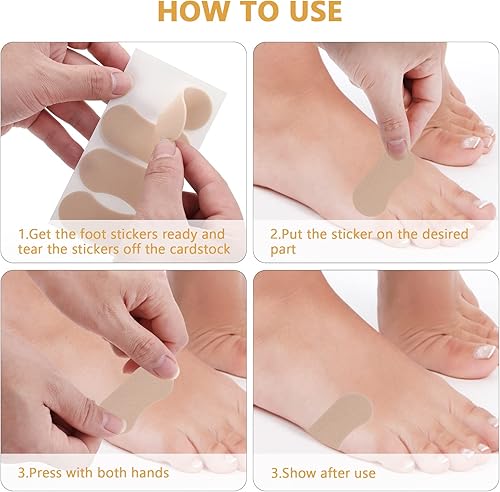 HOW TO USE

1.Get the foot stickers ready and tear the stickers off the cardstock

2.Put the sticker on the desired part

3.Press with both hands

3.Show after use