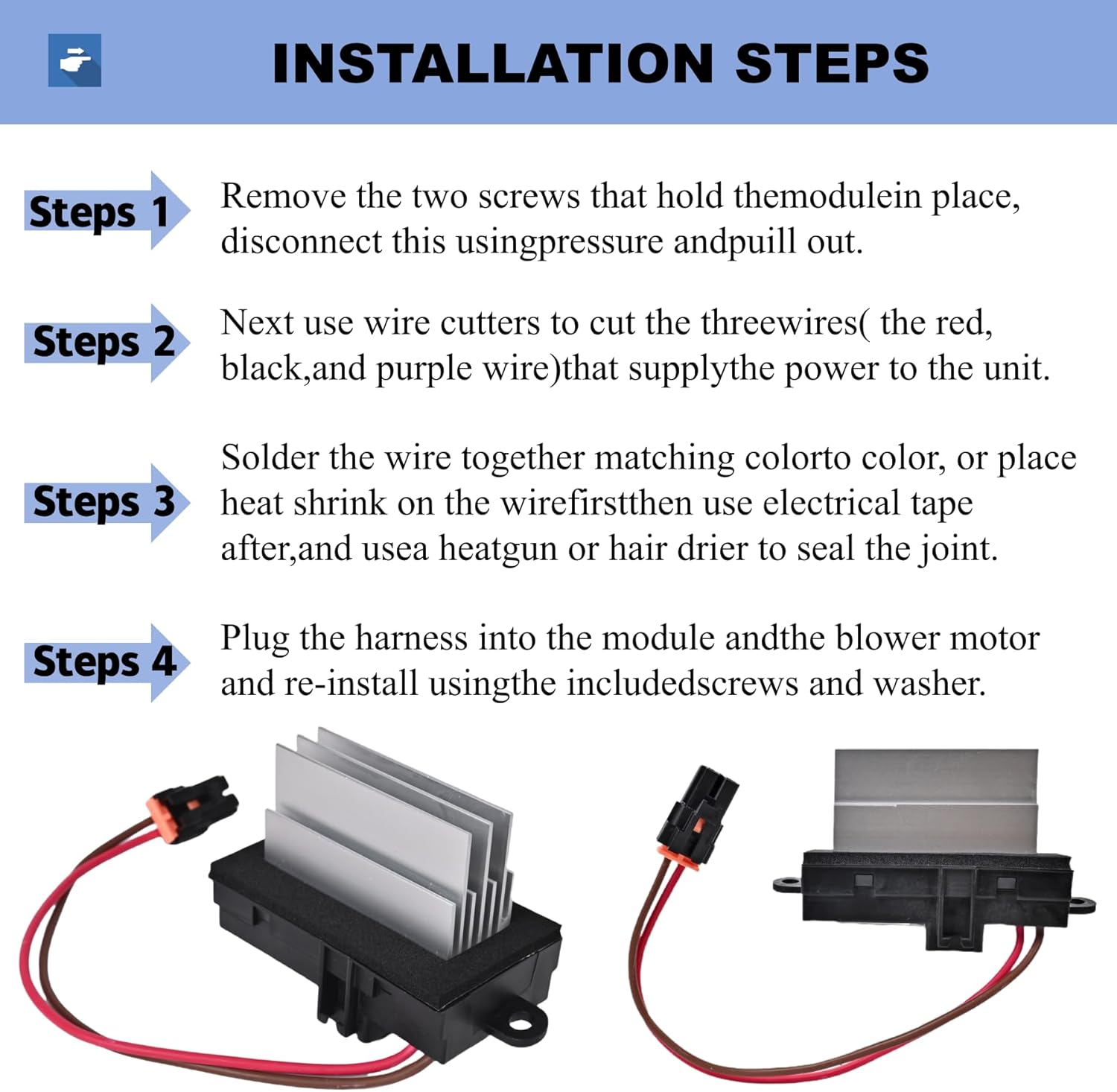 INSTALLATION STEPS

Steps 1

Remove the two screws that hold themodulein place, disconnect this usingpressure andpuill out.

Steps 2

Next use wire cutters to cut the threewires( the red, black,and purple wire)that supplythe power to the unit.

Steps 3

Solder the wire together matching colorto color, or place heat shrink on the wirefirstthen use electrical tape after,and usea heatgun or hair drier to seal the joint.

Steps 4

Plug the harness into the module andthe blower motor and re-install usingthe includedscrews and washer.