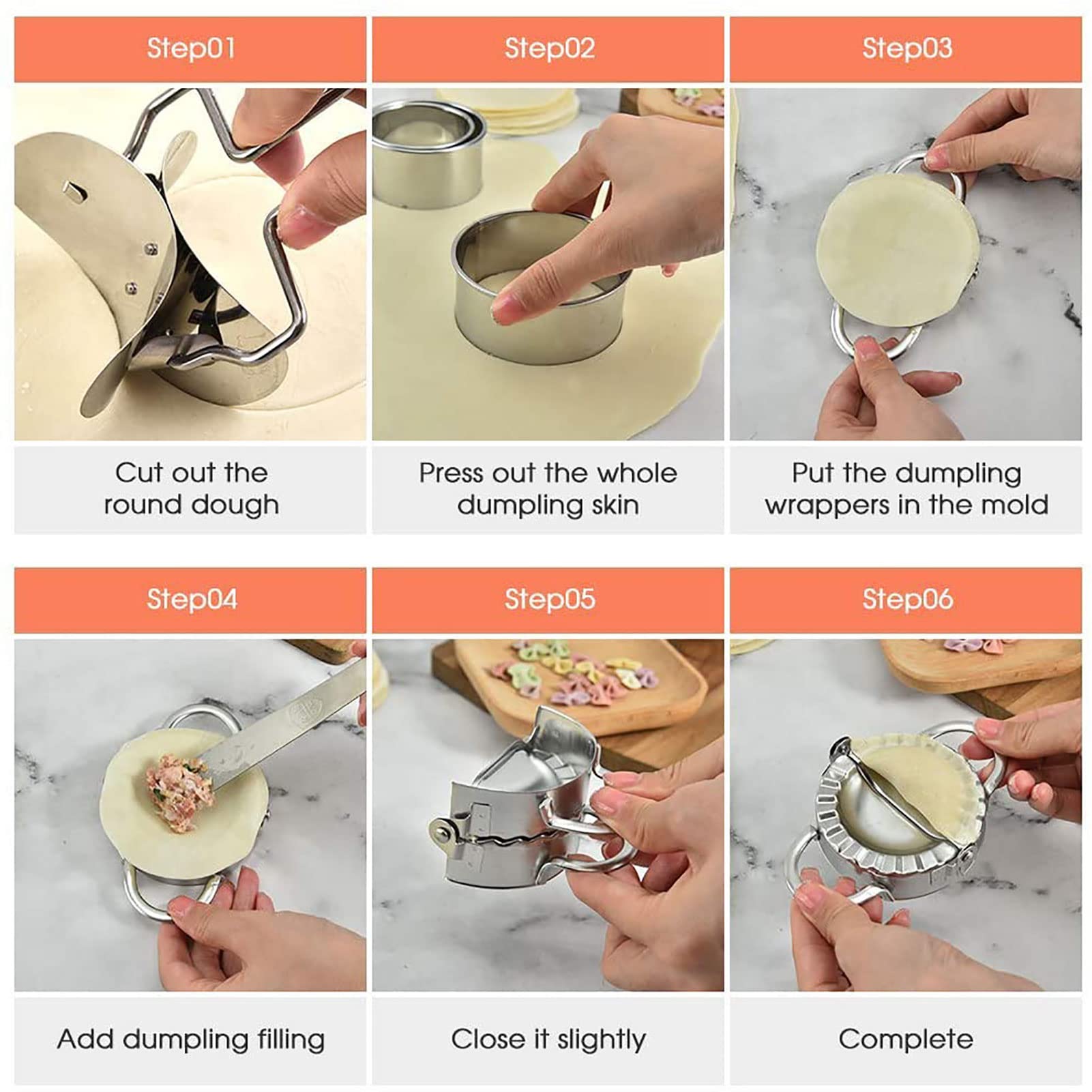 Step01

Cut out the round dough

Step02

Press out the whole dumpling skin

Step03

Put the dumpling wrappers in the mold

Step04

Add dumpling filling

Step05

Close it slightly

Step06

Complete