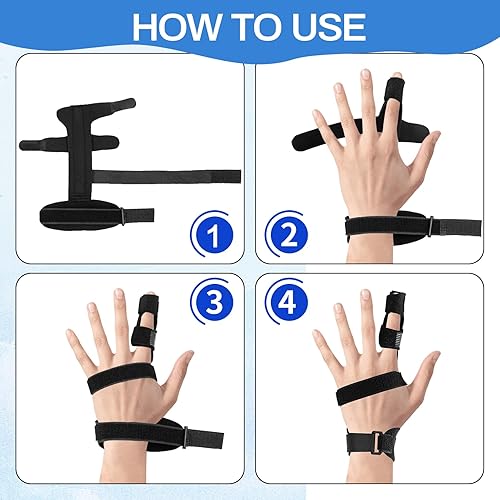 HOW TO USE

1

2

3

4