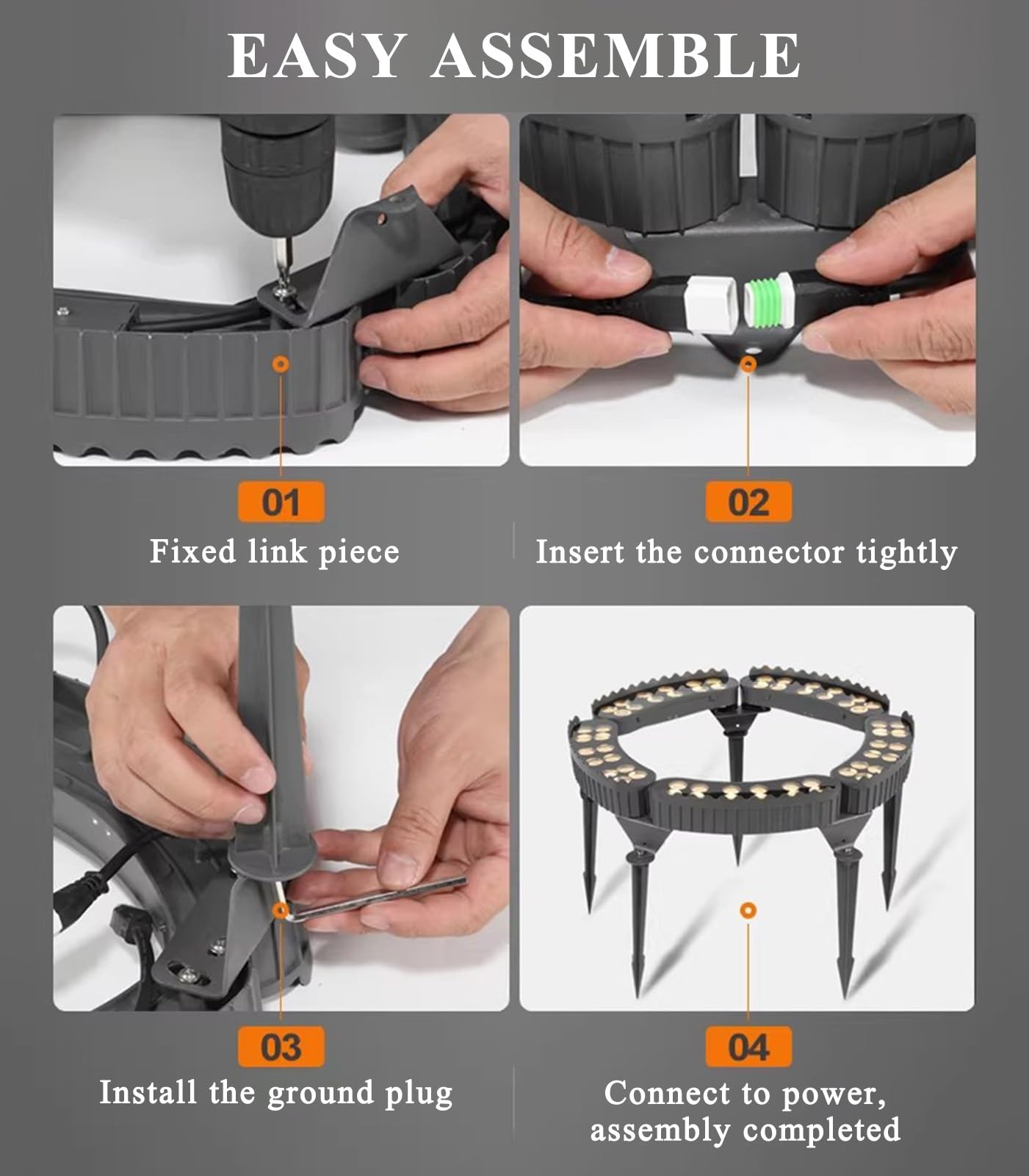 EASY ASSEMBLE

01
Fixed link piece

02
Insert the connector tightly

03
Install the ground plug

04
Connect to power, assembly completed