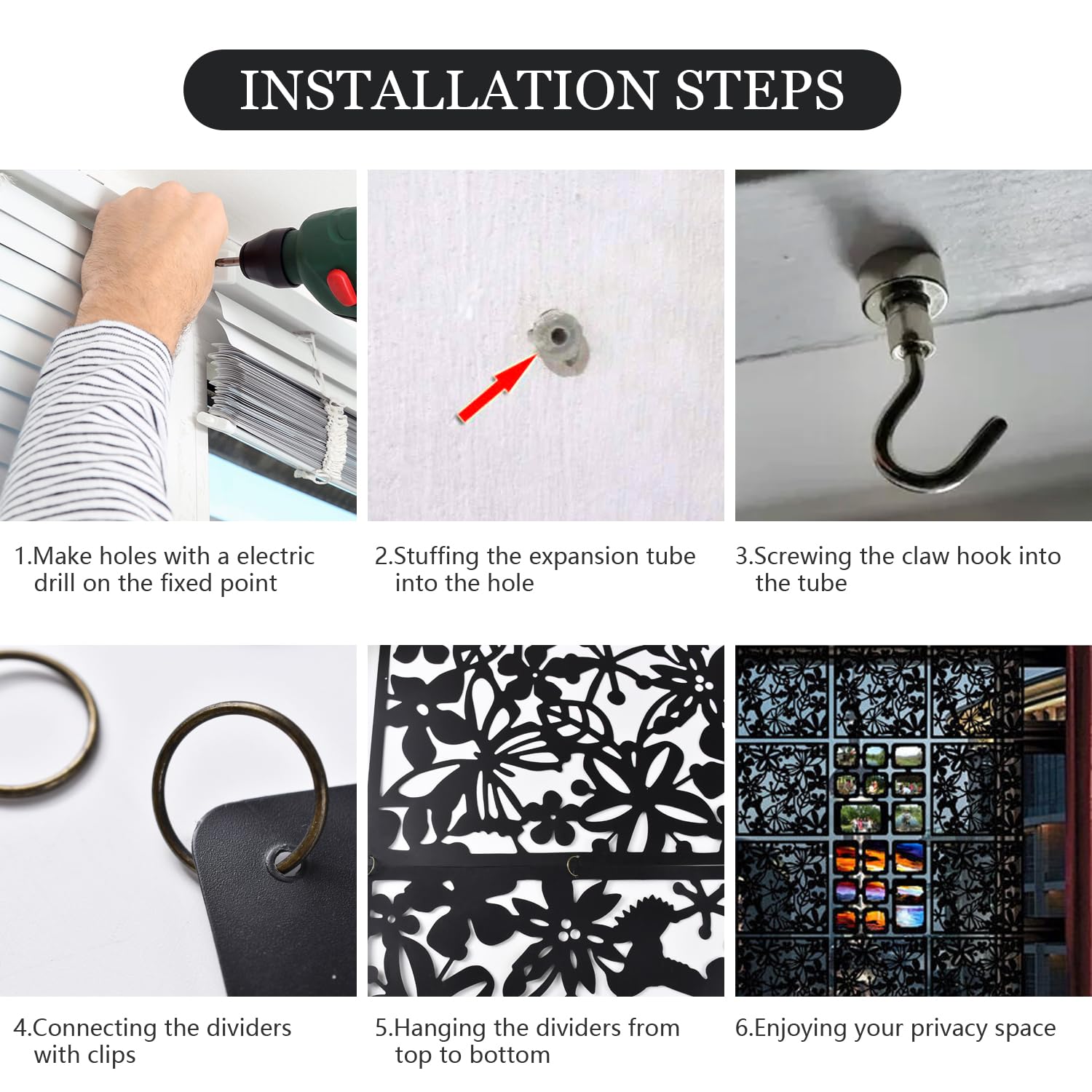 INSTALLATION STEPS

1.Make holes with a electric drill on the fixed point

2.Stuffing the expansion tube into the hole

3.Screwing the claw hook into the tube

4.Connecting the dividers with clips

5.Hanging the dividers from top to bottom

6.Enjoying your privacy space