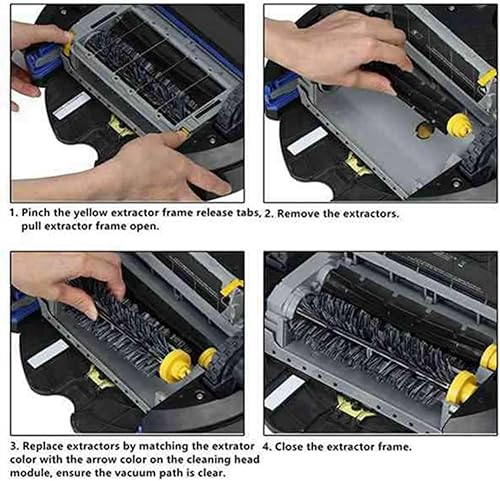 1. Pinch the yellow extractor frame release tabs, pull extractor frame open.

2. Remove the extractors.

3. Replace extractors by matching the extrator color with the arrow color on the cleaning head module, ensure the vacuum path is clear.

4. Close the extractor frame.