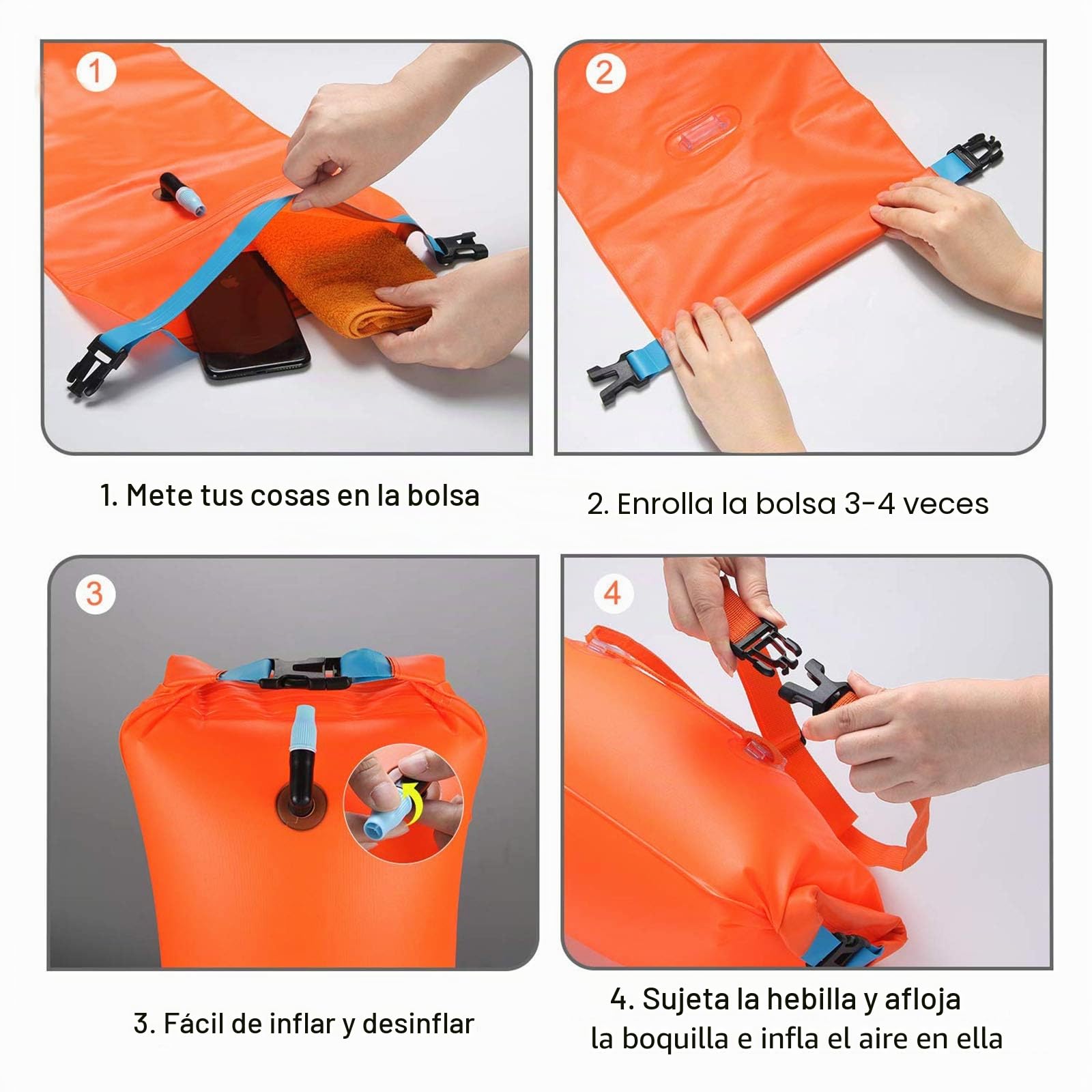 1

1. Mete tus cosas en la bolsa

2

2. Enrolla la bolsa 3-4 veces

3

3. Fácil de inflar y desinflar

4

4. Sujeta la hebilla y afloja la boquilla e infla el aire en ella