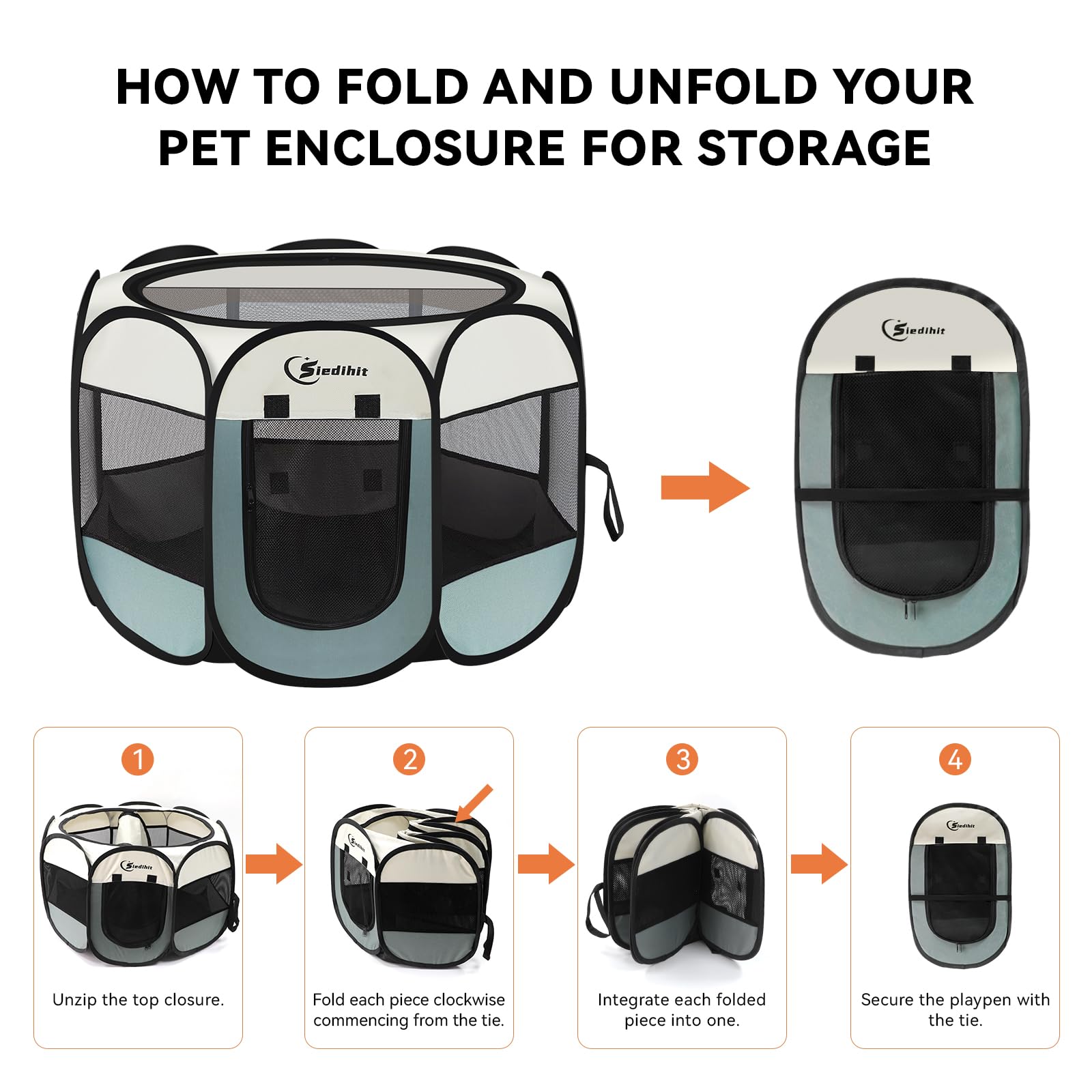 HOW TO FOLD AND UNFOLD YOUR PET ENCLOSURE FOR STORAGE

Siedihit

Siedihit

1

Siedihit

Unzip the top closure.

2

Siedihit

Fold each piece clockwise commencing from the tie.

3

Integrate each folded piece into one.

4

Siedihit

Secure the playpen with the tie.