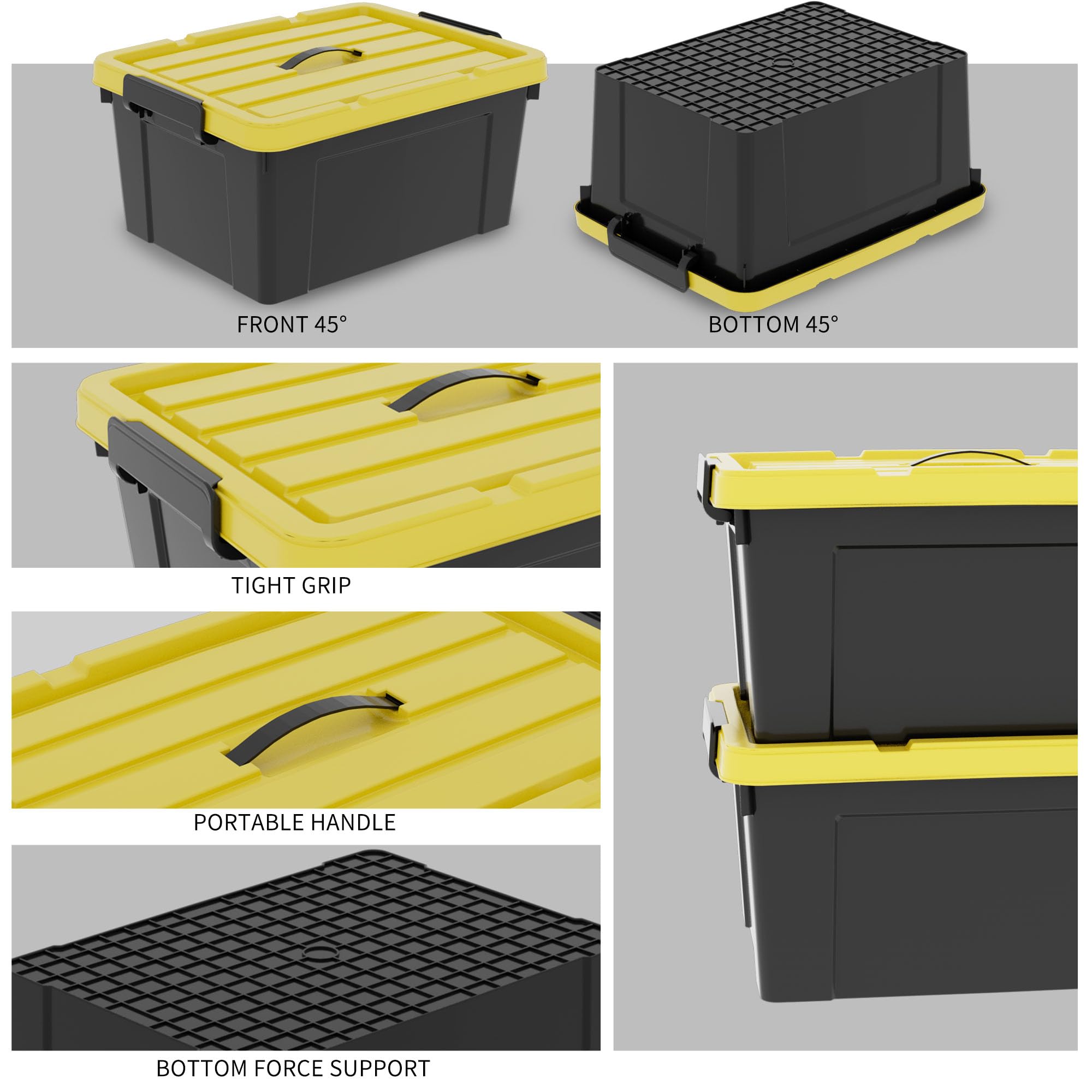 FRONT 45°

BOTTOM 45°

TIGHT GRIP

PORTABLE HANDLE

BOTTOM FORCE SUPPORT