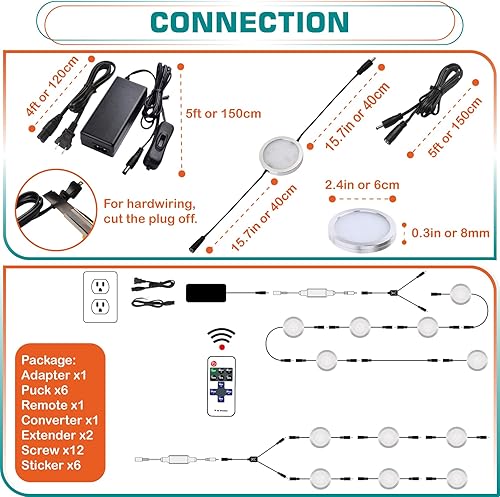 CONNECTION

4ft or 120cm

5ft or 150cm

15.7in or 40cm

5ft or 150cm

For hardwiring, cut the plug off.

15.7in or 40cm

2.4in or 6cm

0.3in or 8mm

Package:
Adapter x1
Puck x6
Remote x1
Converter x1
Extender x2
Screw x12
Sticker x6