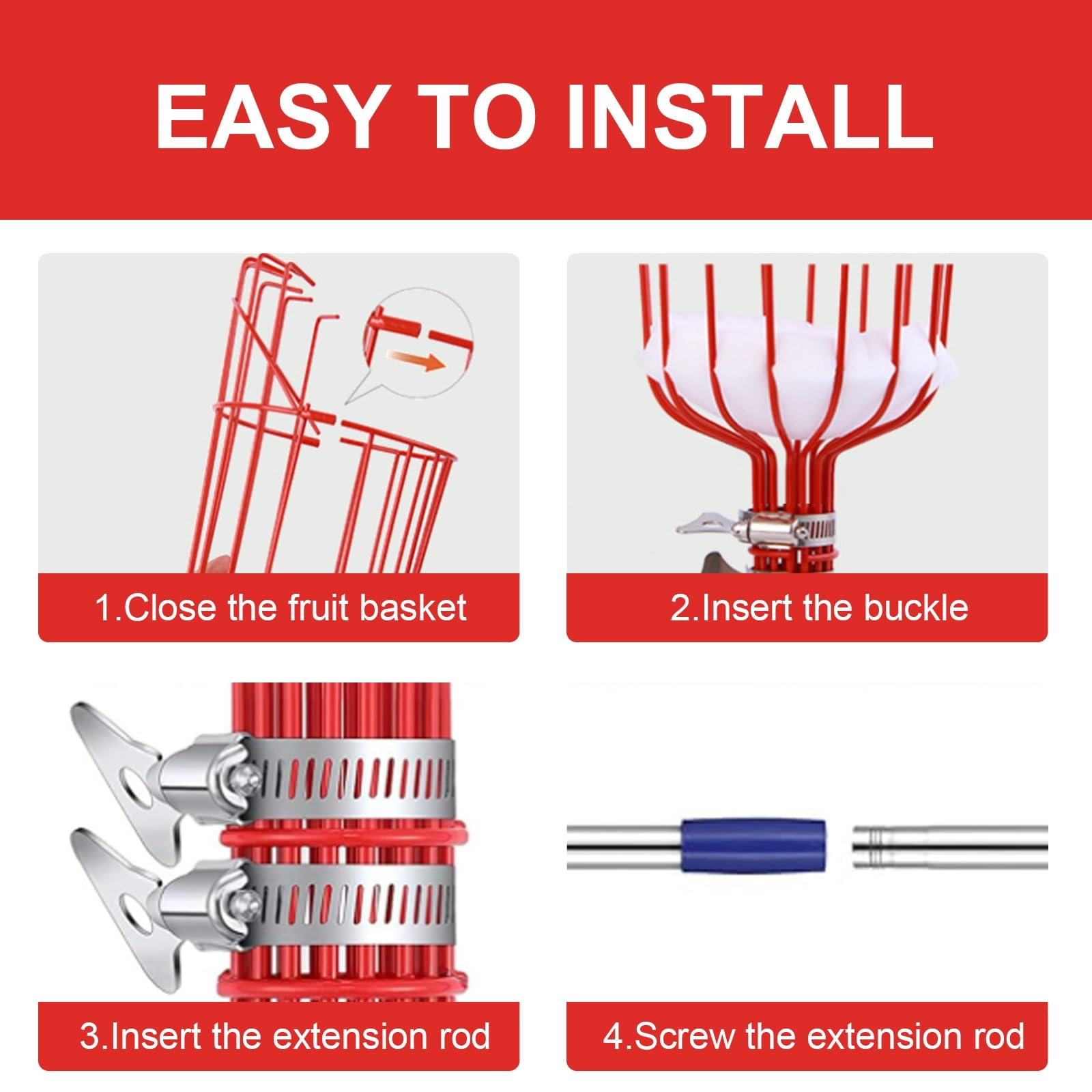 EASY TO INSTALL

1.Close the fruit basket

2.Insert the buckle

3.Insert the extension rod

4.Screw the extension rod